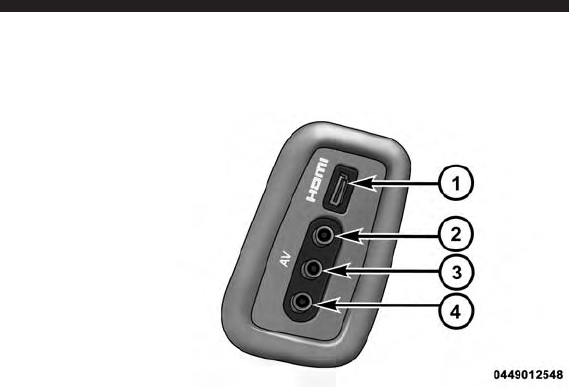 HDMI
AV
1
2
3
4
0449012548