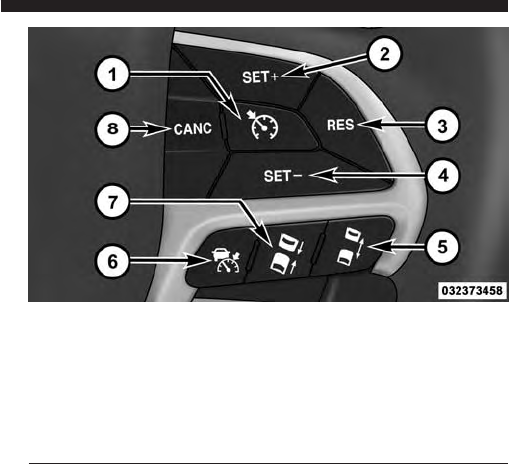 1
2
SET+
8
CANC
RES
3
SET−
4
7
6
5
032373458