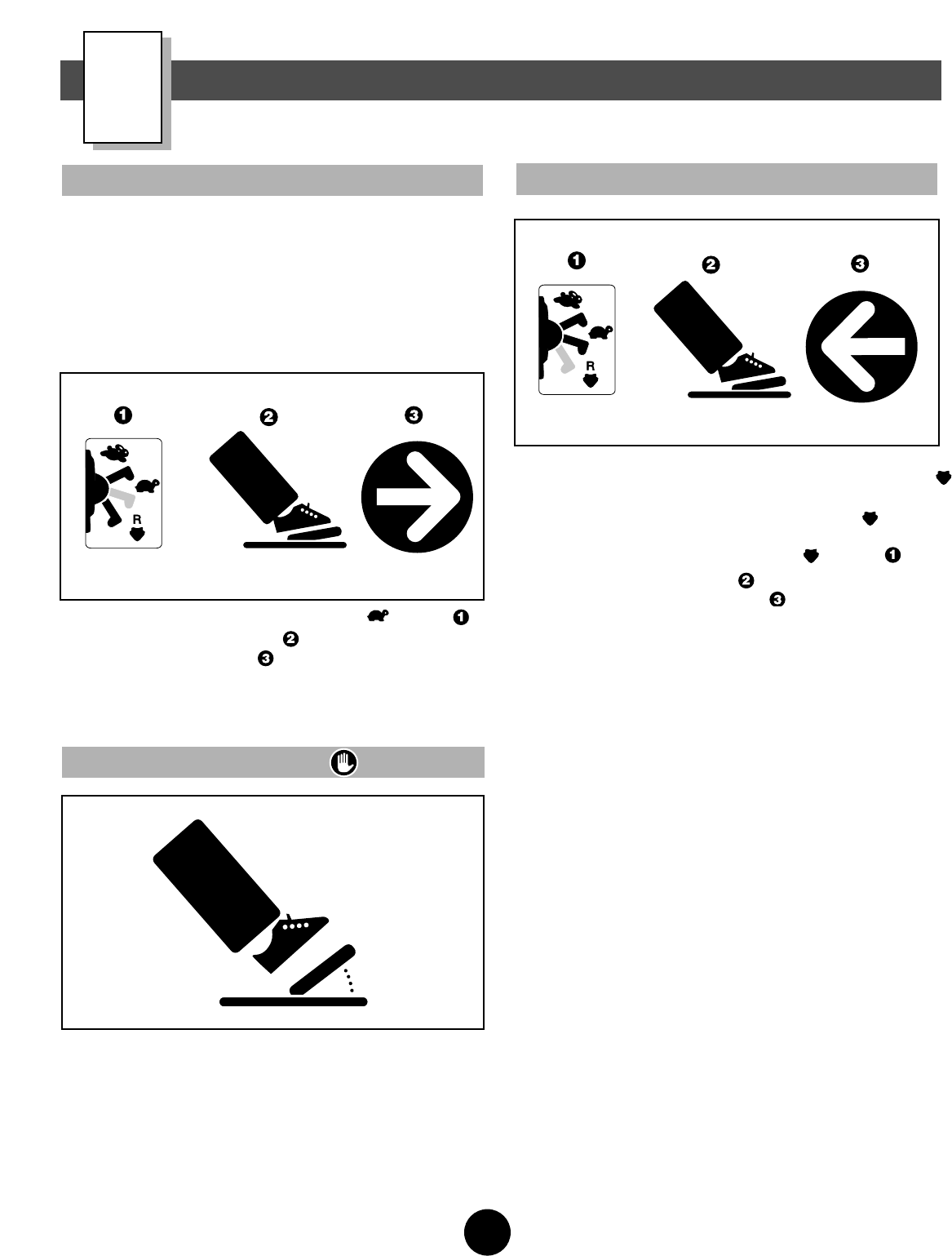 ❶ ❷ ❸

R

❶ ❷ ❸

R

❶
❷
❸

❶
❷
❸