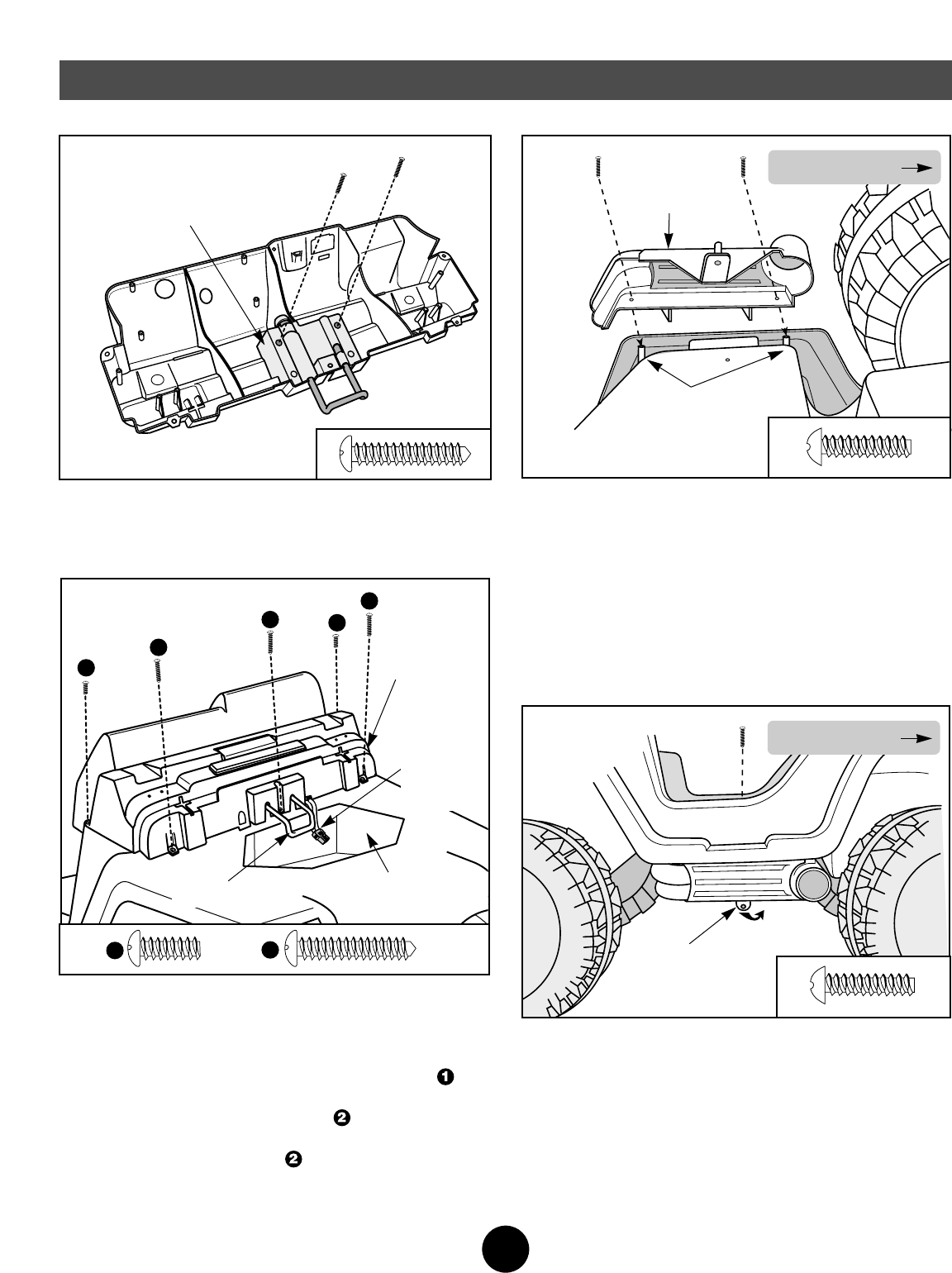 ❶

❷

❷