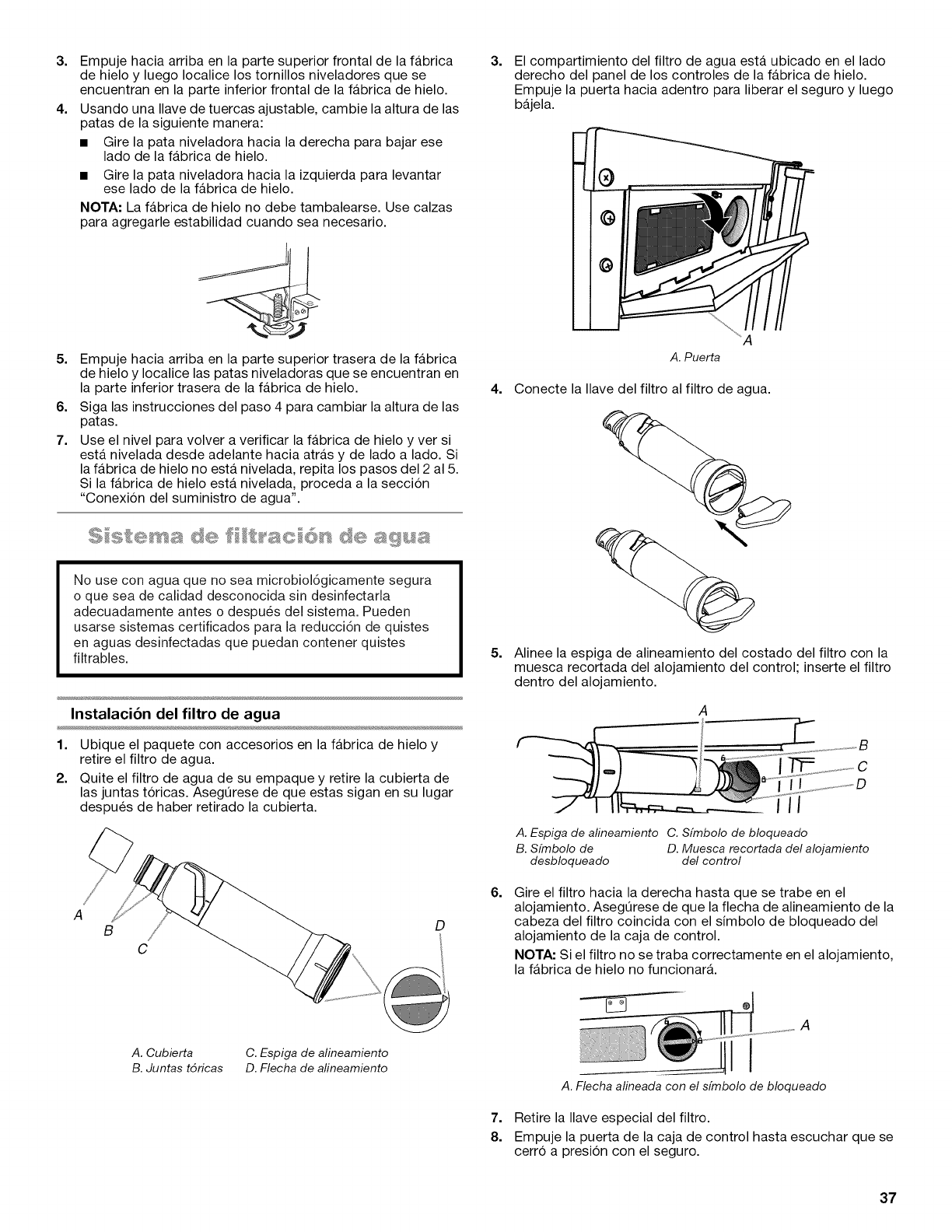 3. Empuje hacia arriba en la parte superior frontal de la fábrica de hielo y luego localice los tornillos niveladores que se encuentran en la parte inferior frontal de la fábrica de hielo.

4. Usando una llave de tuercas ajustable, cambie la altura de las patas de la siguiente manera:

■ Gire la pata niveladora hacia la derecha para bajar ese lado de la fábrica de hielo.

■ Gire la pata niveladora hacia la izquierda para levantar ese lado de la fábrica de hielo.

NOTA: La fábrica de hielo no debe tambalearse. Use calzas para agregarle estabilidad cuando sea necesario.

5. Empuje hacia arriba en la parte superior trasera de la fábrica de hielo y localice las patas niveladoras que se encuentran en la parte inferior trasera de la fábrica de hielo.

6. Siga las instrucciones del paso 4 para cambiar la altura de las patas.

7. Use el nivel para volver a verificar la fábrica de hielo y ver si está nivelada desde adelante hacia atrás y de lado a lado. Si la fábrica de hielo no está nivelada, repita los pasos del 2 al 5. Si la fábrica de hielo está nivelada, proceda a la sección "Conexión del suministro de agua".

Sistema de filtración de agua

No use con agua que no sea microbiológicamente segura o que sea de calidad desconocida sin desinfectarla adecuadamente antes o después del sistema. Pueden usarse sistemas certificados para la reducción de quistes en aguas desinfectadas que puedan contener quistes filtrables.

Instalación del filtro de agua

1. Ubique el paquete con accesorios en la fábrica de hielo y retire el filtro de agua.

2. Quite el filtro de agua de su empaque y retire la cubierta de las juntas tóricas. Asegúrese de que estas sigan en su lugar después de haber retirado la cubierta.

A B C D

A. Cubierta
B. Juntas tóricas
C. Espiga de alineamiento
D. Flecha de alineamiento

3. El compartimiento del filtro de agua está ubicado en el lado derecho del panel de los controles de la fábrica de hielo. Empuje la puerta hacia adentro para liberar el seguro y luego bájela.

A

A. Puerta

4. Conecte la llave del filtro al filtro de agua.

5. Alinee la espiga de alineamiento del costado del filtro con la muesca recortada del alojamiento del control; inserte el filtro dentro del alojamiento.

A B C D

A. Espiga de alineamiento
B. Símbolo de desbloqueado
C. Símbolo de bloqueado
D. Muesca recortada del alojamiento del control

6. Gire el filtro hacia la derecha hasta que se trabe en el alojamiento. Asegúrese de que la flecha de alineamiento de la cabeza del filtro coincida con el símbolo de bloqueado del alojamiento de la caja de control.

NOTA: Si el filtro no se traba correctamente en el alojamiento, la fábrica de hielo no funcionará.

A

A. Flecha alineada con el símbolo de bloqueado

7. Retire la llave especial del filtro.

8. Empuje la puerta de la caja de control hasta escuchar que se cerró a presión con el seguro.

37