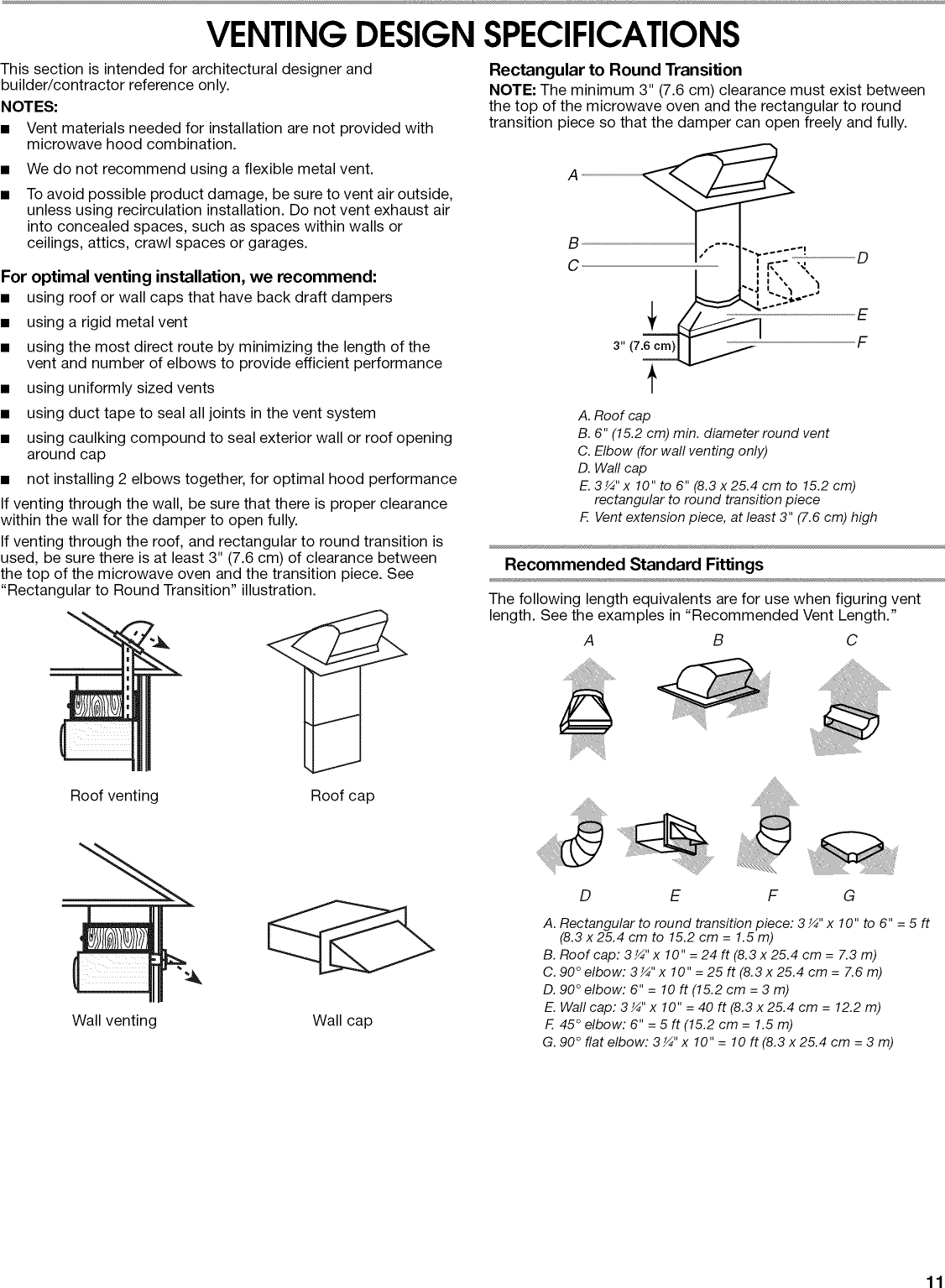 VENTING DESIGN SPECIFICATIONS

This section is intended for architectural designer and builder/contractor reference only.

NOTES:

■ Vent materials needed for installation are not provided with microwave hood combination.

■ We do not recommend using a flexible metal vent.

■ To avoid possible product damage, be sure to vent air outside, unless using recirculation installation. Do not vent exhaust air into concealed spaces, such as spaces within walls or ceilings, attics, crawl spaces or garages.

For optimal venting installation, we recommend:

■ using roof or wall caps that have back draft dampers

■ using a rigid metal vent

■ using the most direct route by minimizing the length of the vent and number of elbows to provide efficient performance

■ using uniformly sized vents

■ using duct tape to seal all joints in the vent system

■ using caulking compound to seal exterior wall or roof opening around cap

■ not installing 2 elbows together, for optimal hood performance

If venting through the wall, be sure that there is proper clearance within the wall for the damper to open fully.

If venting through the roof, and rectangular to round transition is used, be sure there is at least 3" (7.6 cm) of clearance between the top of the microwave oven and the transition piece. See "Rectangular to Round Transition" illustration.

Roof venting

Roof cap

Wall venting

Wall cap

Rectangular to Round Transition

NOTE: The minimum 3" (7.6 cm) clearance must exist between the top of the microwave oven and the rectangular to round transition piece so that the damper can open freely and fully.

A
B
C
D
E
F
3" (7.6 cm)

A. Roof cap
B. 6" (15.2 cm) min. diameter round vent
C. Elbow (for wall venting only)
D. Wall cap
E. 3¼" x 10" to 6" (8.3 x 25.4 cm to 15.2 cm) rectangular to round transition piece
F. Vent extension piece, at least 3" (7.6 cm) high

Recommended Standard Fittings

The following length equivalents are for use when figuring vent length. See the examples in "Recommended Vent Length."

A B C

D E F G

A. Rectangular to round transition piece: 3¼" x 10" to 6" = 5 ft (8.3 x 25.4 cm to 15.2 cm = 1.5 m)
B. Roof cap: 3¼" x 10" = 24 ft (8.3 x 25.4 cm = 7.3 m)
C. 90° elbow: 3¼" x 10" = 25 ft (8.3 x 25.4 cm = 7.6 m)
D. 90° elbow: 6" = 10 ft (15.2 cm = 3 m)
E. Wall cap: 3¼" x 10" = 40 ft (8.3 x 25.4 cm = 12.2 m)
F. 45° elbow: 6" = 5 ft (15.2 cm = 1.5 m)
G. 90° flat elbow: 3¼" x 10" = 10 ft (8.3 x 25.4 cm = 3 m)

11