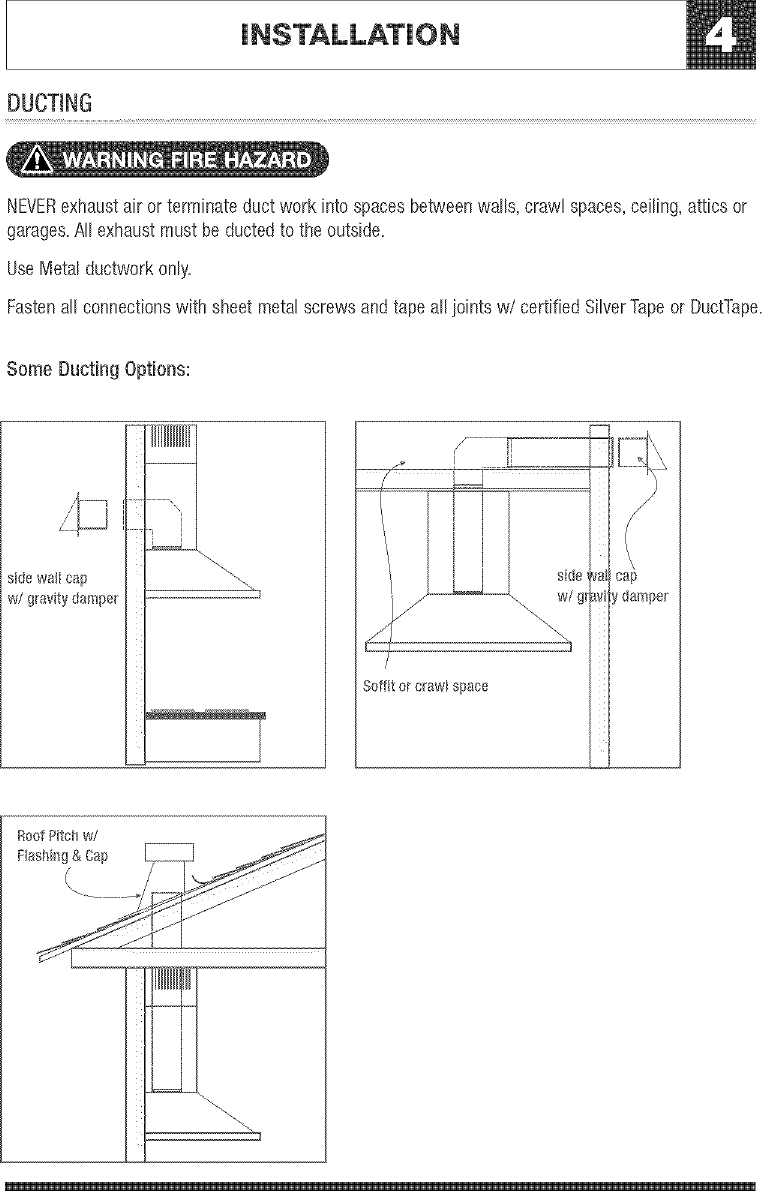 INSTALLATION

4

DUCTING

WARNING FIRE HAZARD

NEVER exhaust air or terminate duct work into spaces between walls, crawl spaces, ceiling, attics or garages. All exhaust must be ducted to the outside.

Use Metal ductwork only.

Fasten all connections with sheet metal screws and tape all joints w/ certified Silver Tape or DuctTape.

Some Ducting Options:

side wall cap w/ gravity damper

side wall cap w/ gravity damper

Soffit or crawl space

Roof Pitch w/ Flashing & Cap