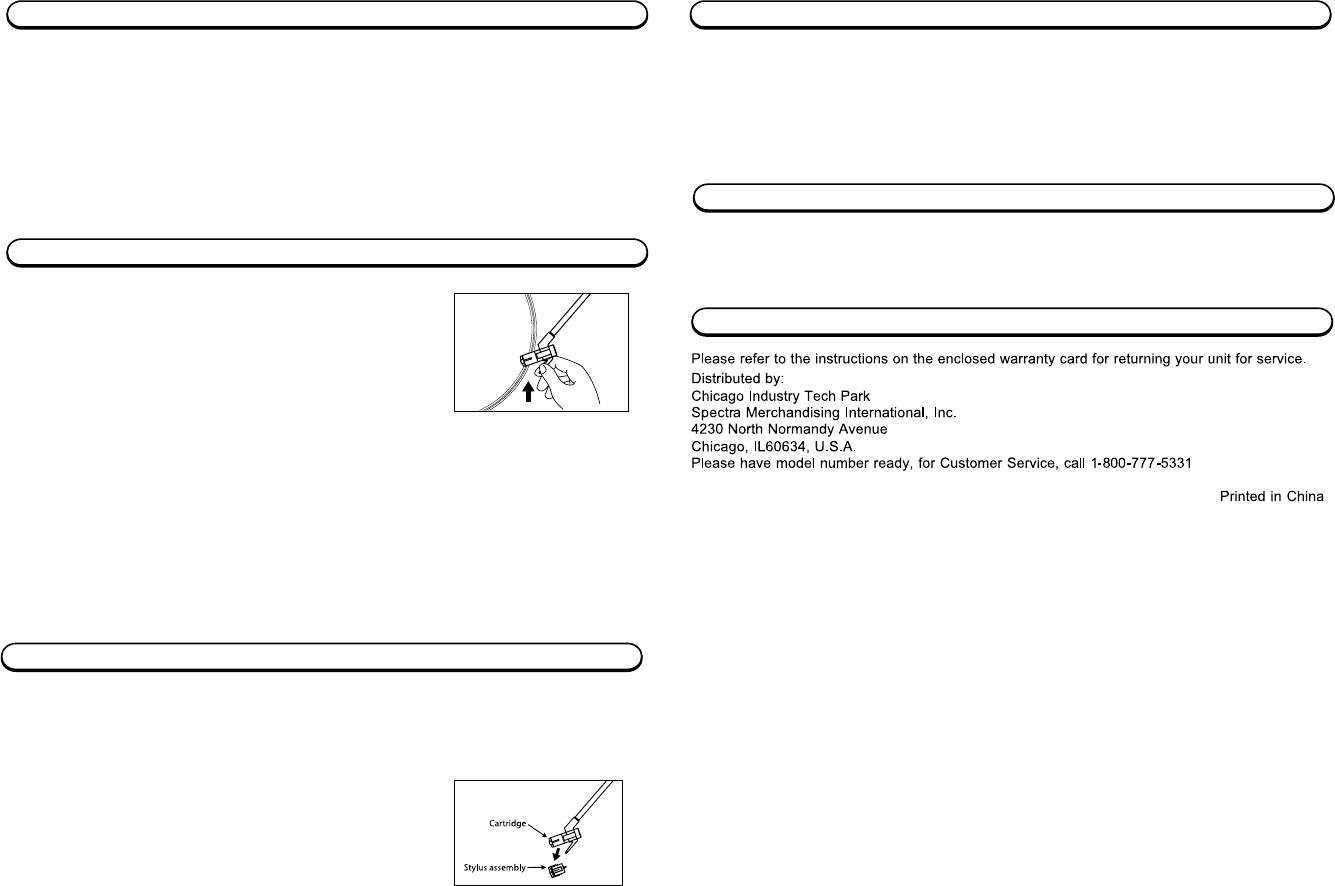 Cartridge

Stylus assembly

Please refer to the instructions on the enclosed warranty card for returning your unit for service.

Distributed by:
Chicago Industry Tech Park
Spectra Merchandising International, Inc.
4230 North Normandy Avenue
Chicago, IL60634, U.S.A.
Please have model number ready, for Customer Service, call 1-800-777-5331

Printed in China