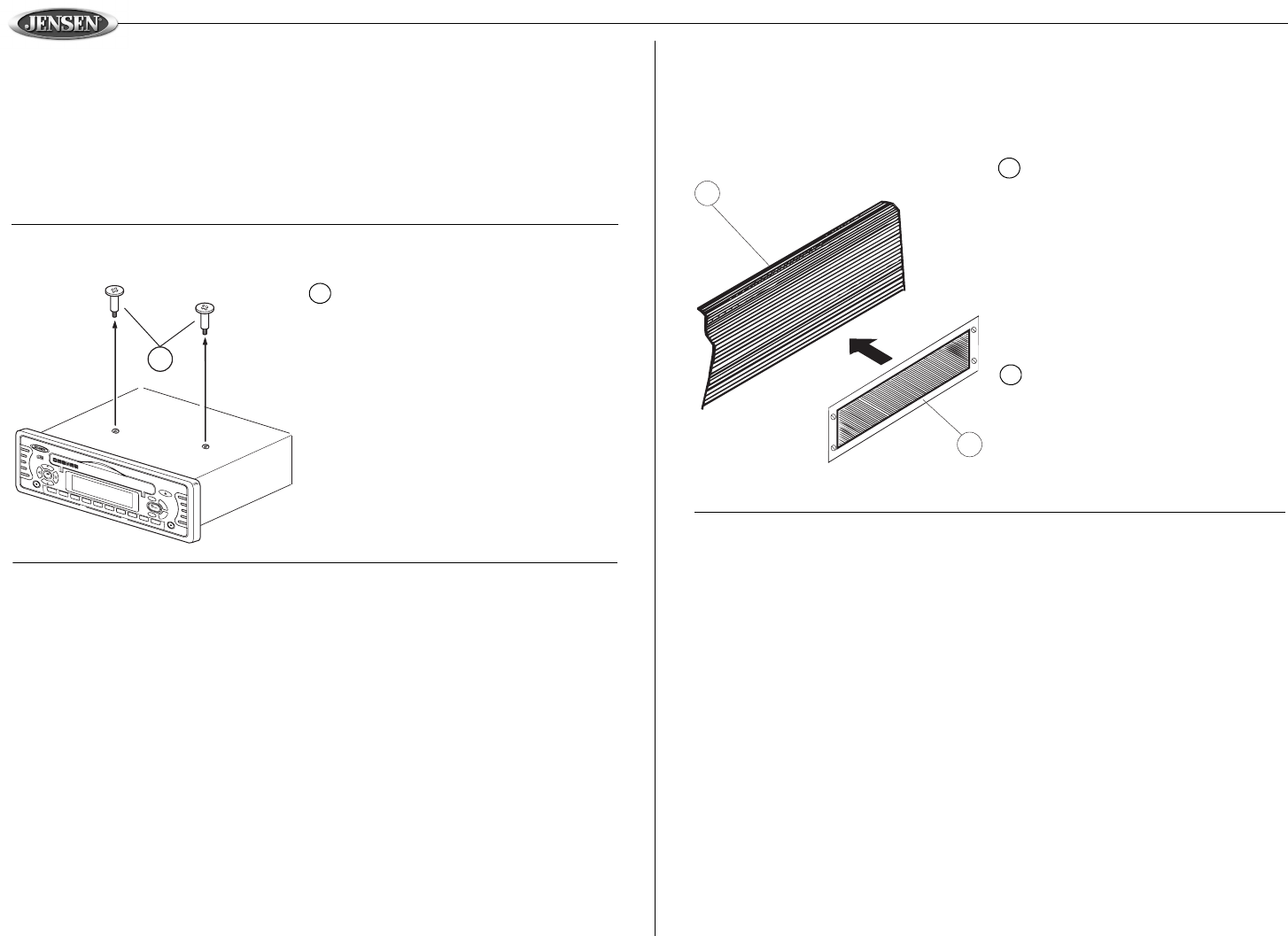 JENSEN