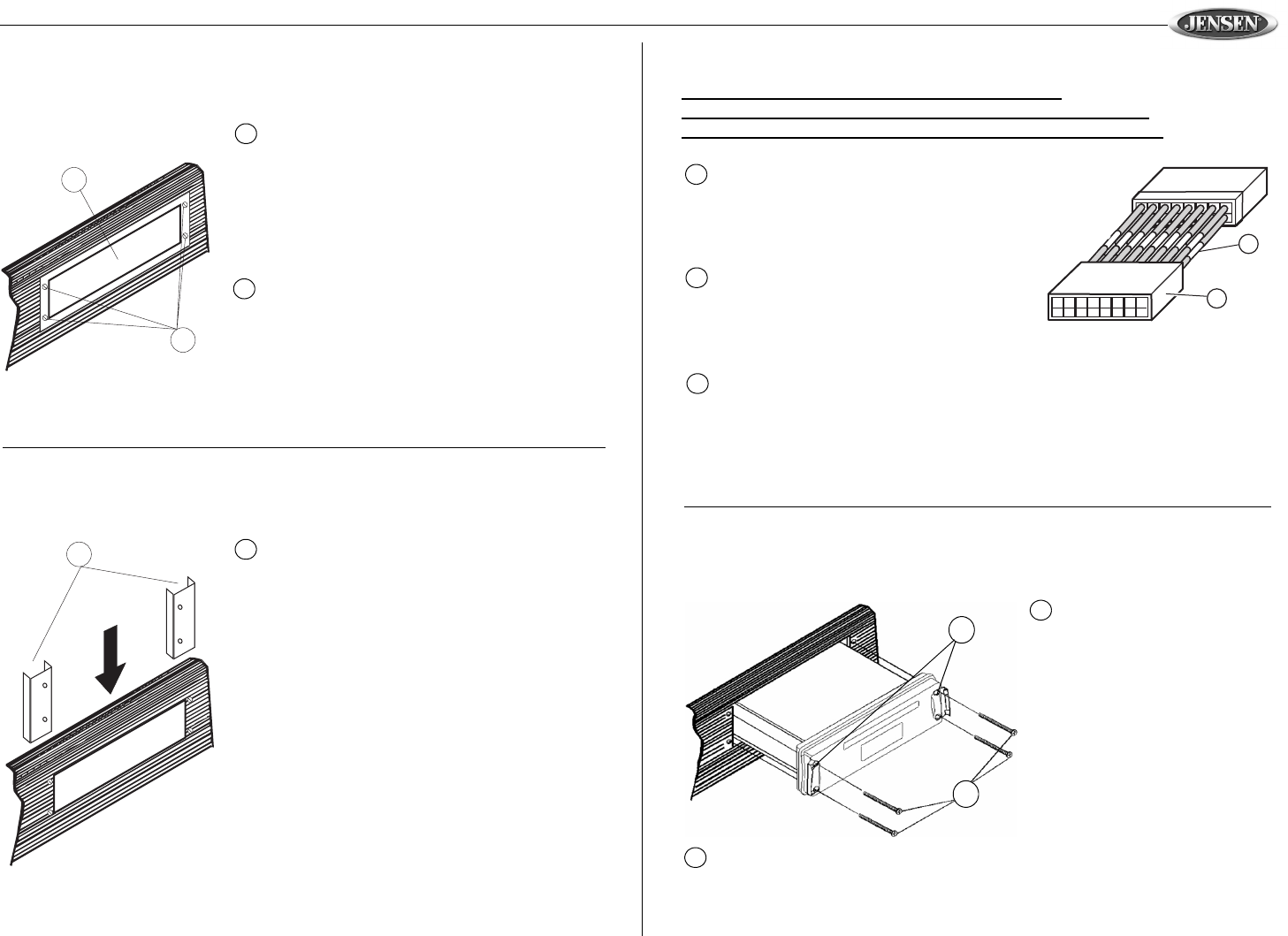 JENSEN