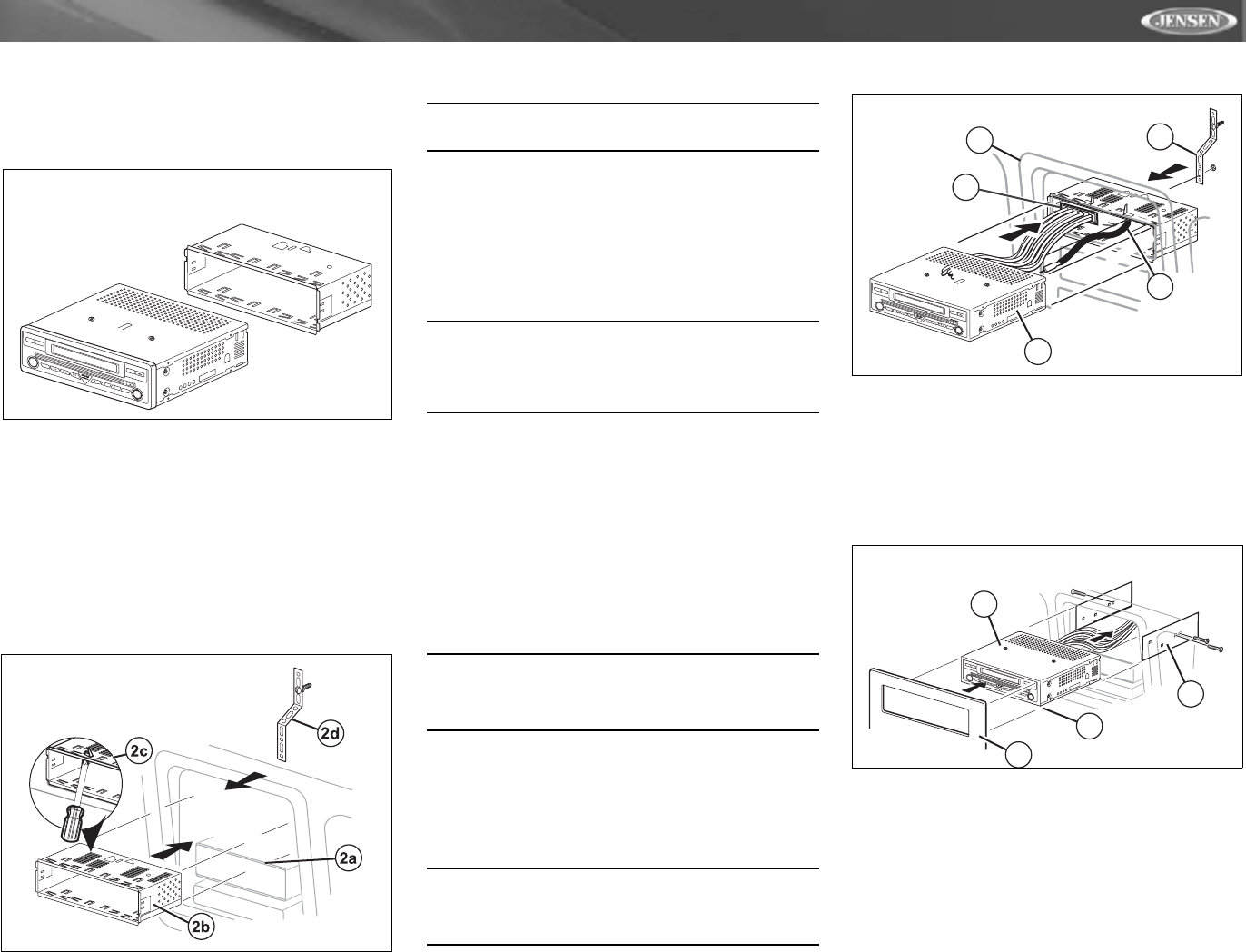 JENSEN

2c

2d

2a

2b