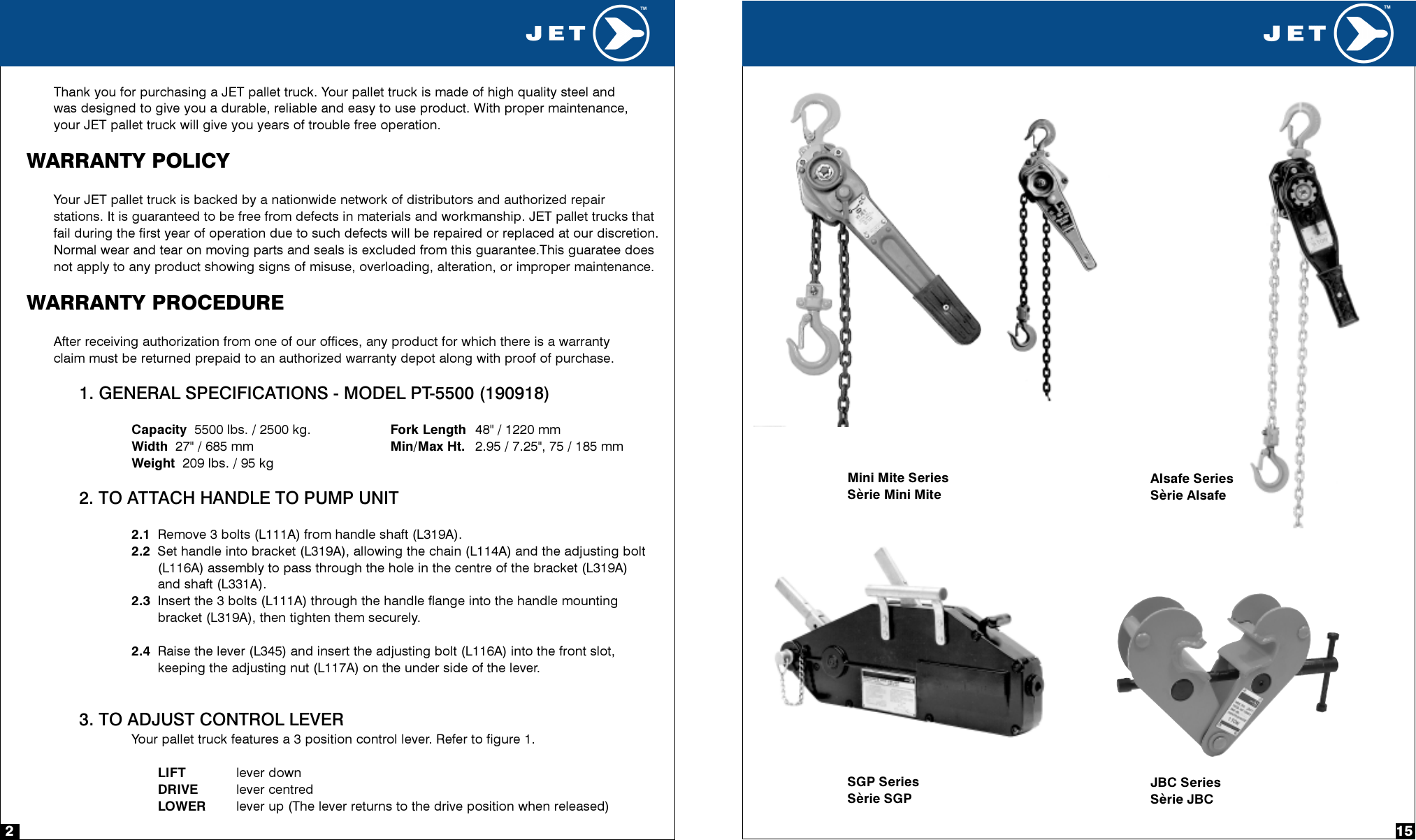 JET™

Thank you for purchasing a JET pallet truck. Your pallet truck is made of high quality steel and was designed to give you a durable, reliable and easy to use product. With proper maintenance, your JET pallet truck will give you years of trouble free operation.

WARRANTY POLICY

Your JET pallet truck is backed by a nationwide network of distributors and authorized repair stations. It is guaranteed to be free from defects in materials and workmanship. JET pallet trucks that fail during the first year of operation due to such defects will be repaired or replaced at our discretion. Normal wear and tear on moving parts and seals is excluded from this guarantee.This guaratee does not apply to any product showing signs of misuse, overloading, alteration, or improper maintenance.

WARRANTY PROCEDURE

After receiving authorization from one of our offices, any product for which there is a warranty claim must be returned prepaid to an authorized warranty depot along with proof of purchase.

1. GENERAL SPECIFICATIONS - MODEL PT-5500 (190918)

Capacity 5500 lbs. / 2500 kg.
Width 27" / 685 mm
Weight 209 lbs. / 95 kg
Fork Length 48" / 1220 mm
Min/Max Ht. 2.95 / 7.25", 75 / 185 mm

2. TO ATTACH HANDLE TO PUMP UNIT

2.1 Remove 3 bolts (L111A) from handle shaft (L319A).
2.2 Set handle into bracket (L319A), allowing the chain (L114A) and the adjusting bolt (L116A) assembly to pass through the hole in the centre of the bracket (L319A) and shaft (L331A).
2.3 Insert the 3 bolts (L111A) through the handle flange into the handle mounting bracket (L319A), then tighten them securely.

2.4 Raise the lever (L345) and insert the adjusting bolt (L116A) into the front slot, keeping the adjusting nut (L117A) on the under side of the lever.

3. TO ADJUST CONTROL LEVER
Your pallet truck features a 3 position control lever. Refer to figure 1.

LIFT lever down
DRIVE lever centred
LOWER lever up (The lever returns to the drive position when released)

2

JET™

Mini Mite Series
Sèrie Mini Mite

Alsafe Series
Sèrie Alsafe

SGP Series
Sèrie SGP

JBC Series
Sèrie JBC

15