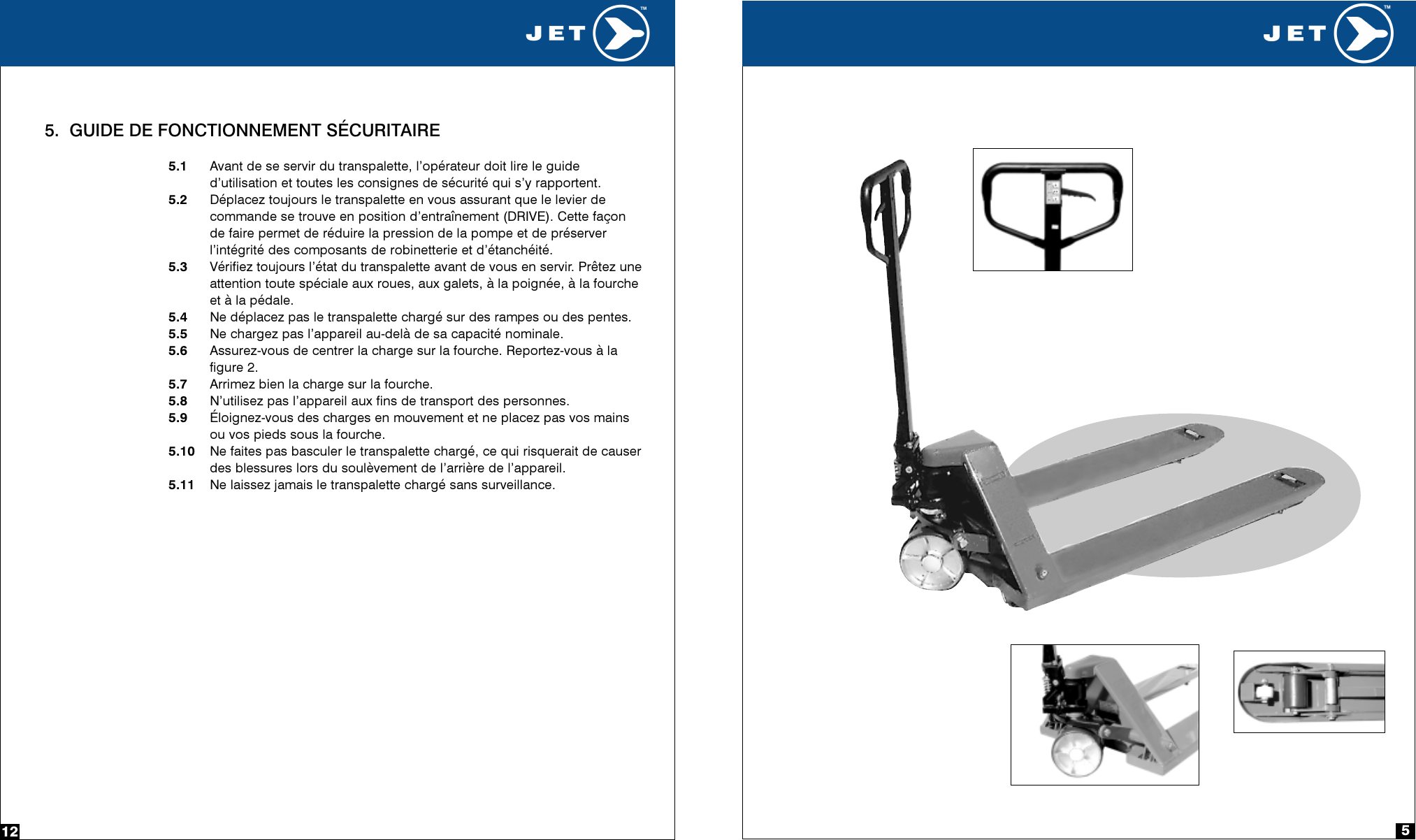 JET™

5. GUIDE DE FONCTIONNEMENT SÉCURITAIRE

5.1 Avant de se servir du transpalette, l'opérateur doit lire le guide d'utilisation et toutes les consignes de sécurité qui s'y rapportent.
5.2 Déplacez toujours le transpalette en vous assurant que le levier de commande se trouve en position d'entraînement (DRIVE). Cette façon de faire permet de réduire la pression de la pompe et de préserver l'intégrité des composants de robinetterie et d'étanchéité.
5.3 Vérifiez toujours l'état du transpalette avant de vous en servir. Prêtez une attention toute spéciale aux roues, aux galets, à la poignée, à la fourche et à la pédale.
5.4 Ne déplacez pas le transpalette chargé sur des rampes ou des pentes.
5.5 Ne chargez pas l'appareil au-delà de sa capacité nominale.
5.6 Assurez-vous de centrer la charge sur la fourche. Reportez-vous à la figure 2.
5.7 Arrimez bien la charge sur la fourche.
5.8 N'utilisez pas l'appareil aux fins de transport des personnes.
5.9 Éloignez-vous des charges en mouvement et ne placez pas vos mains ou vos pieds sous la fourche.
5.10 Ne faites pas basculer le transpalette chargé, ce qui risquerait de causer des blessures lors du soulèvement de l'arrière de l'appareil.
5.11 Ne laissez jamais le transpalette chargé sans surveillance.

12

JET™

5