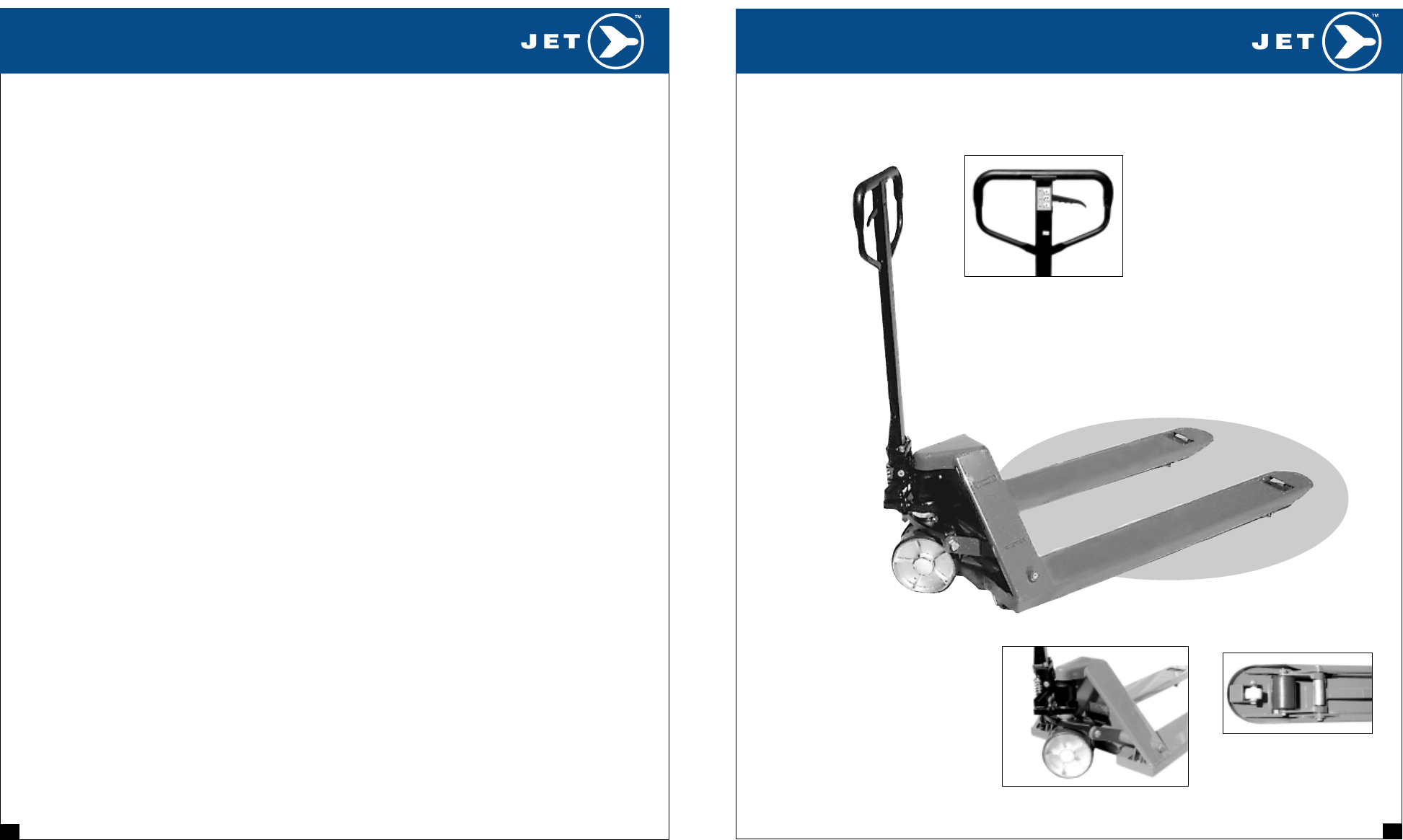 JET™

JET™