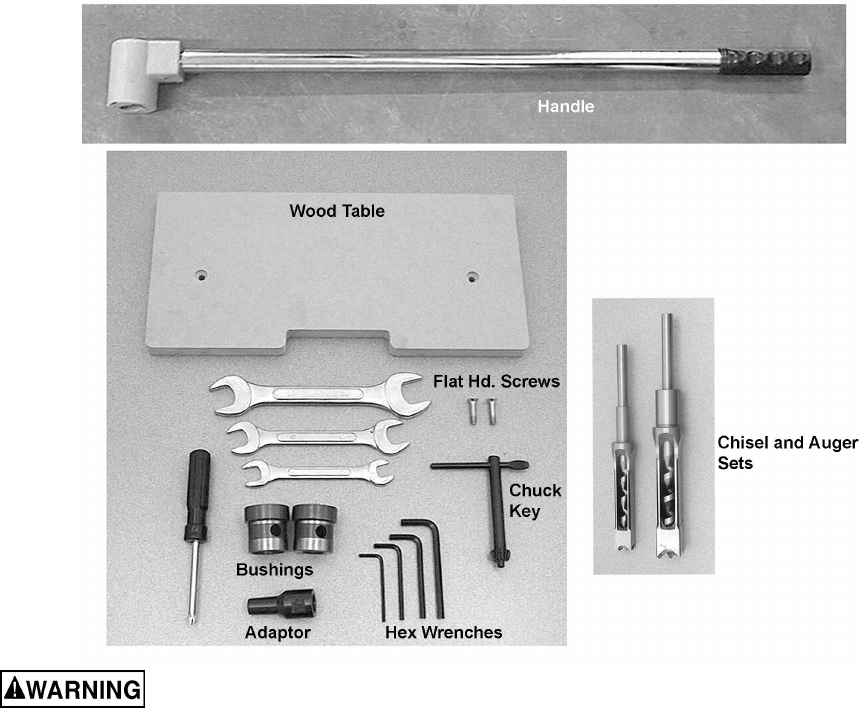 Handle

Wood Table

Flat Hd. Screws

Chuck Key

Bushings

Adaptor

Hex Wrenches

Chisel and Auger Sets

WARNING