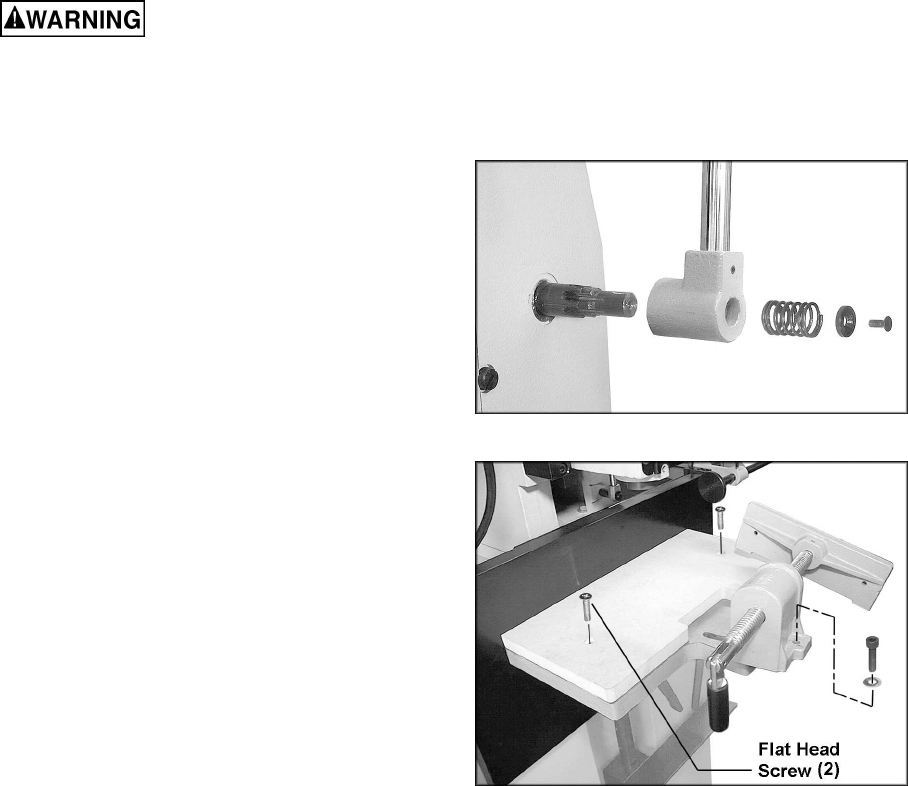 WARNING

Flat Head
Screw (2)