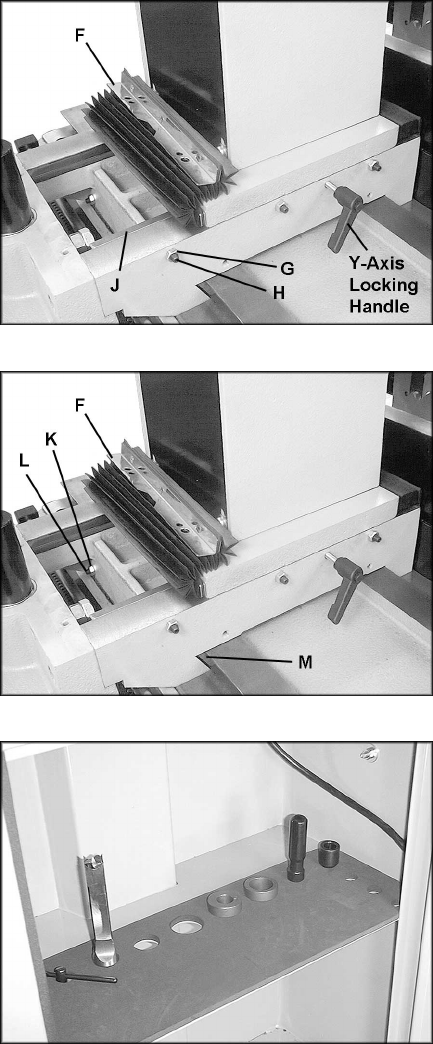 F
J
G
H
Y-Axis Locking Handle

F
K
L
M