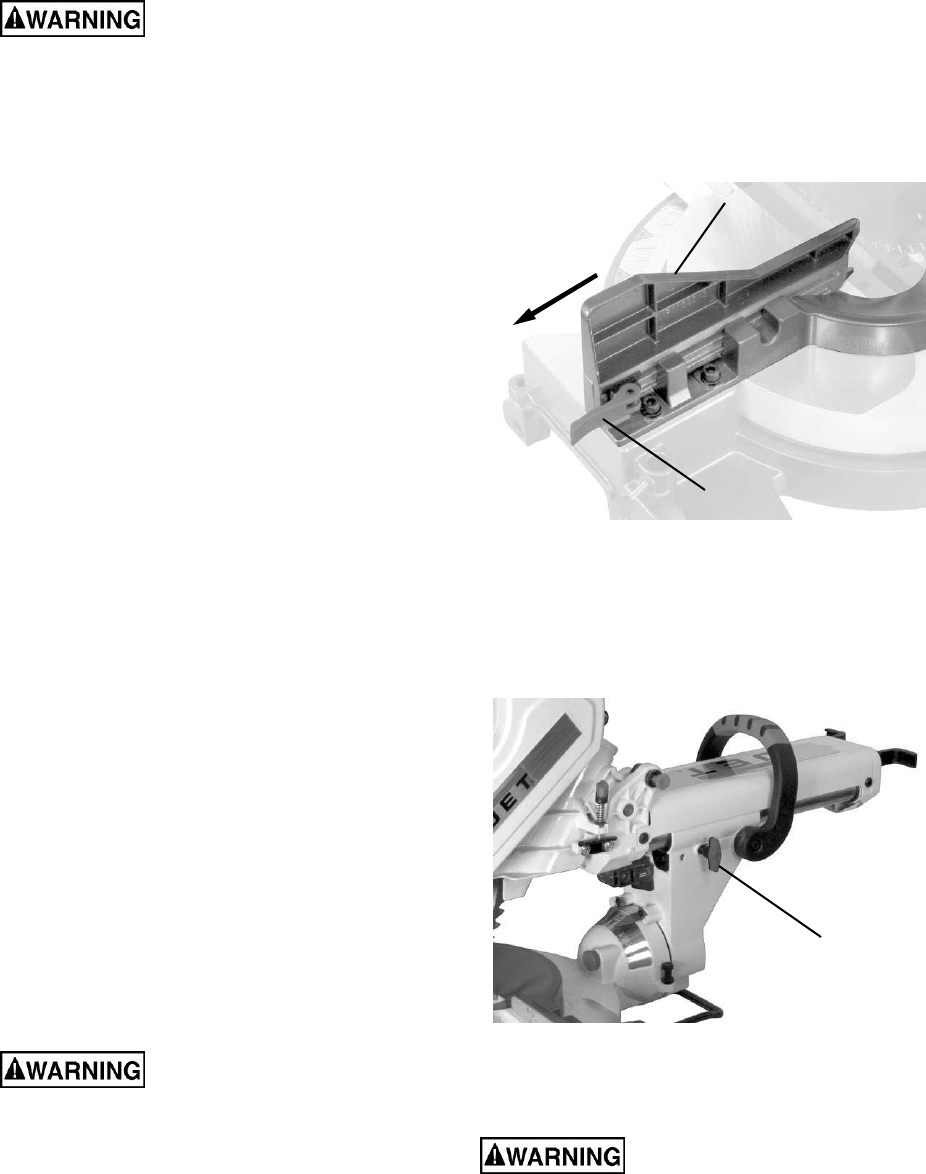 WARNING

JET

WARNING

WARNING