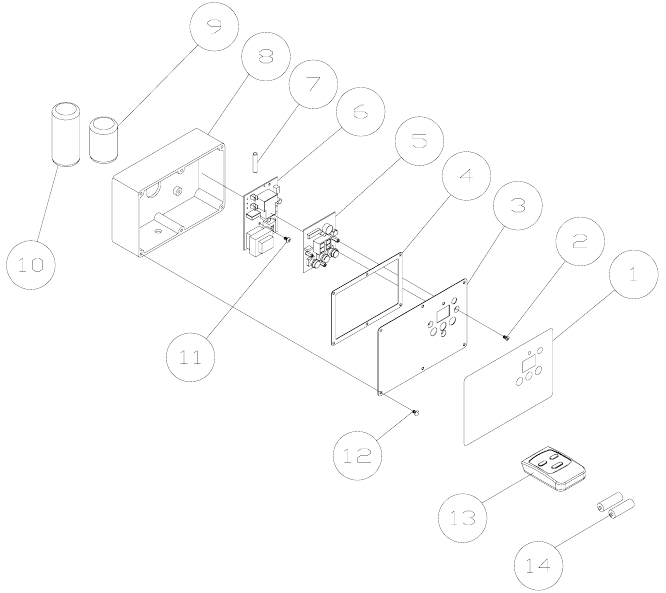 9
8
7
6
5
4
3
2
1
10
11
12
13
14