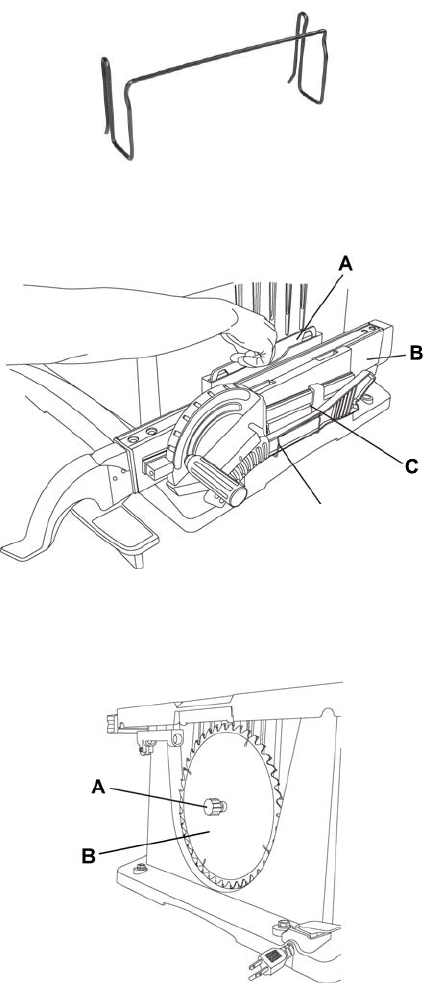 A

B

C

A

B