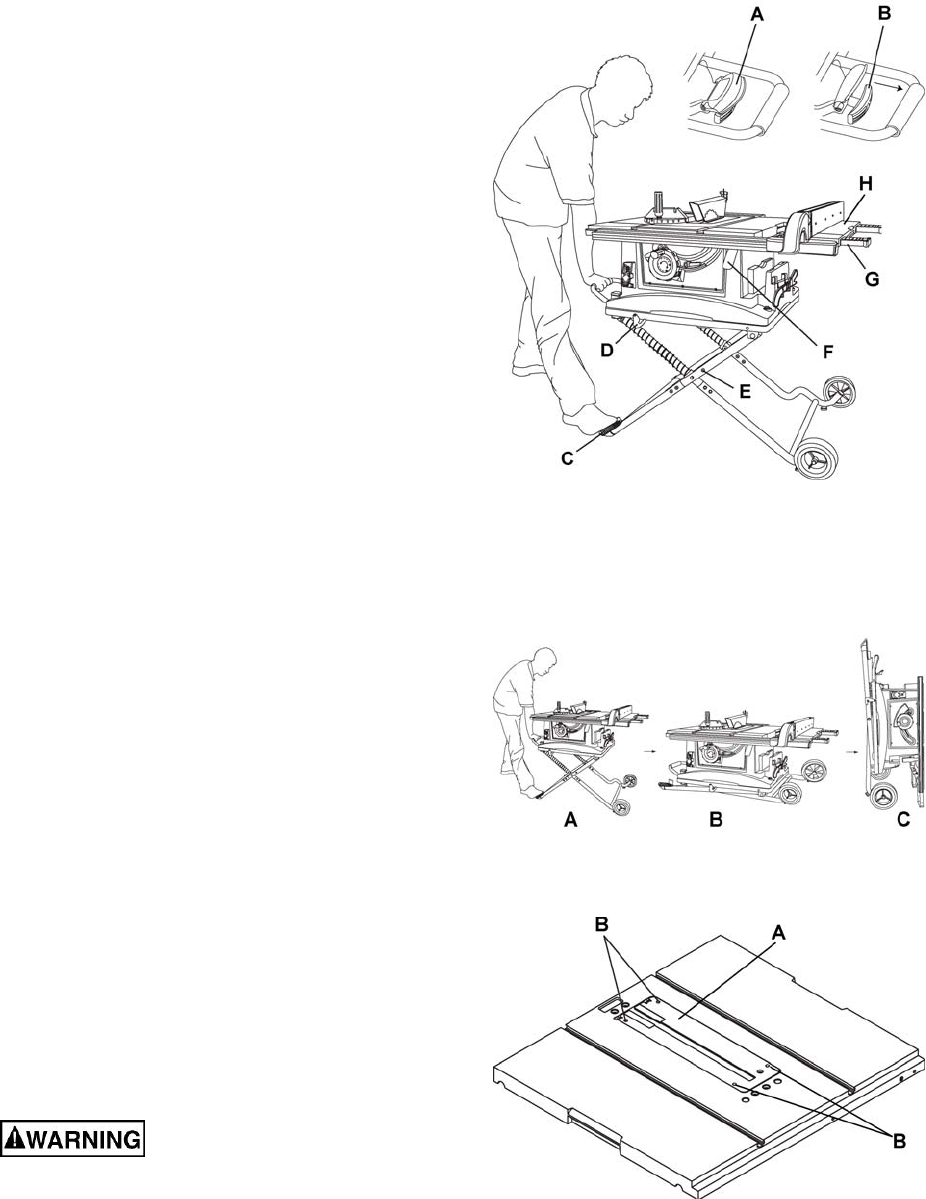 A
B
H
G
F
D
E
C

A
B
C

B
A
B

WARNING