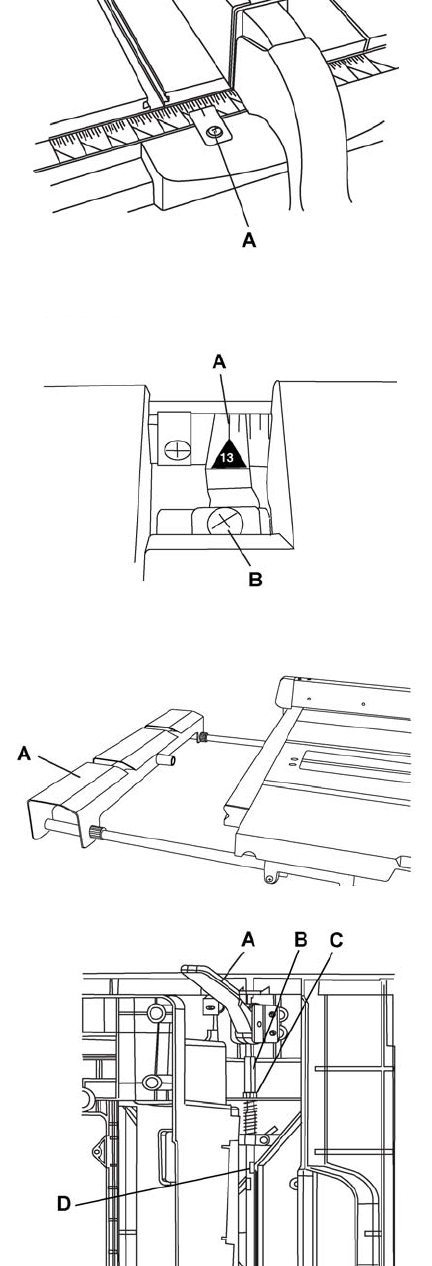 A

A
13
B

A

A B C
D