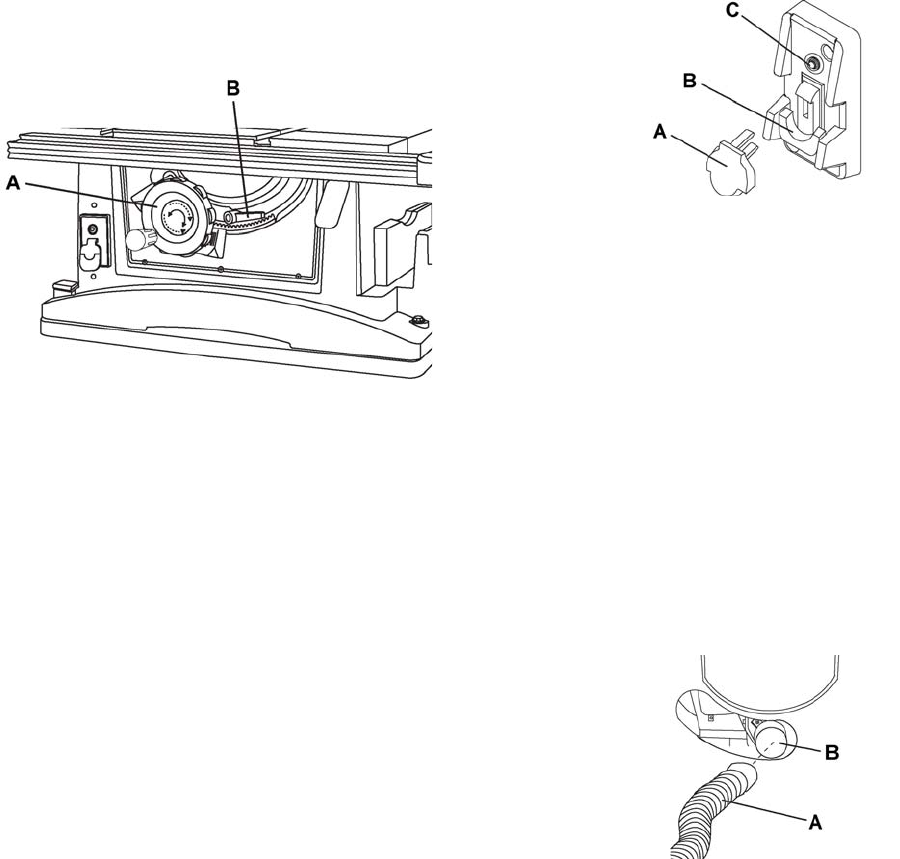 B
A
C
B
A
B
A