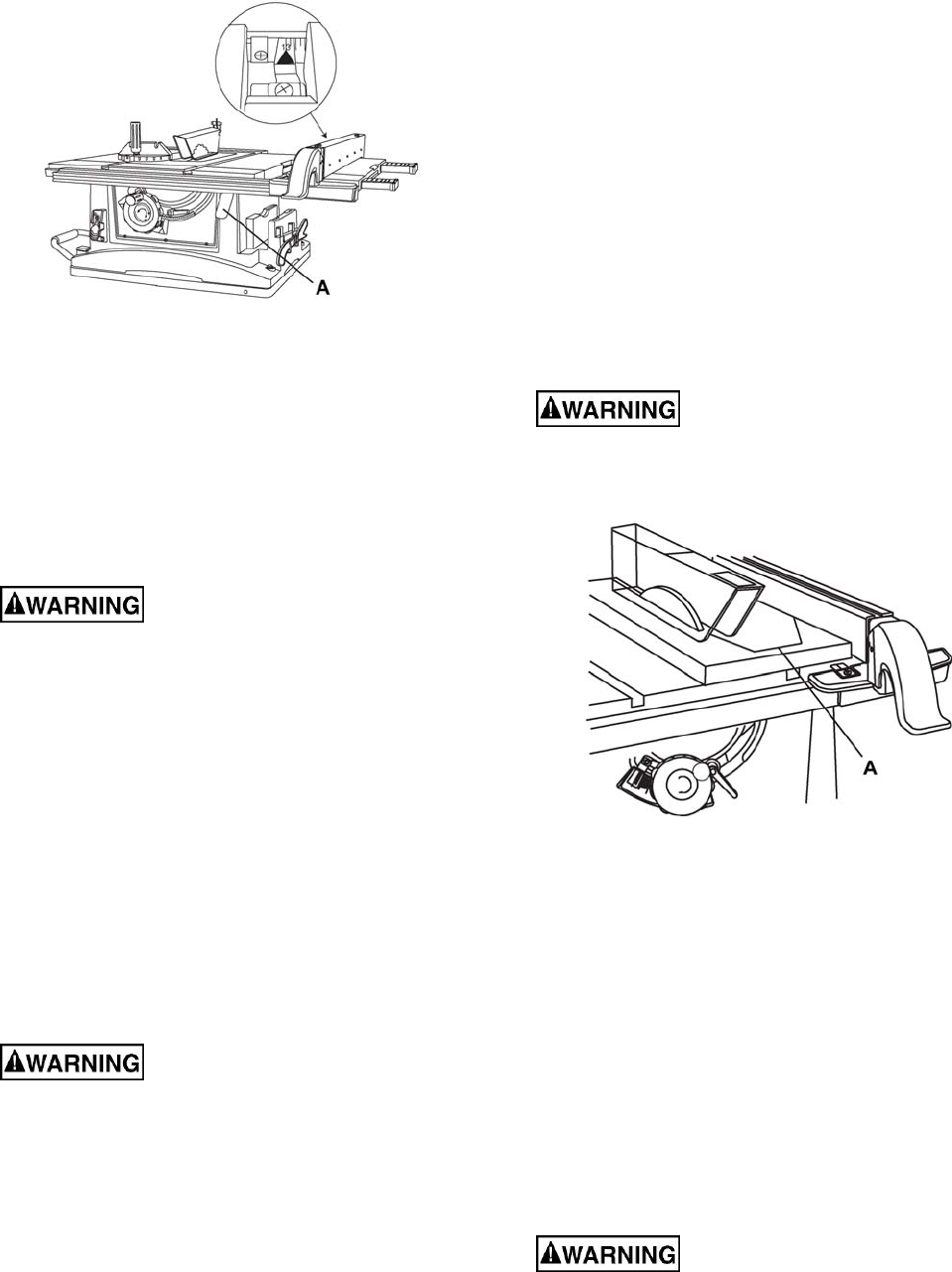 13

A

WARNING

WARNING

WARNING

A

WARNING