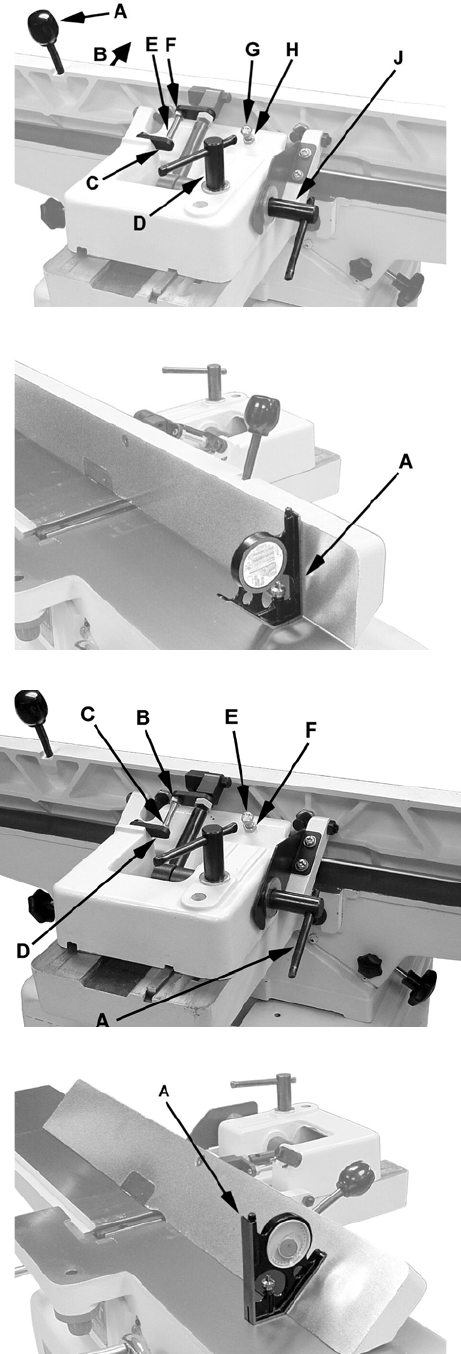 A
B
E
F
G
H
J
C
D

A

C
B
E
F
D
A

A