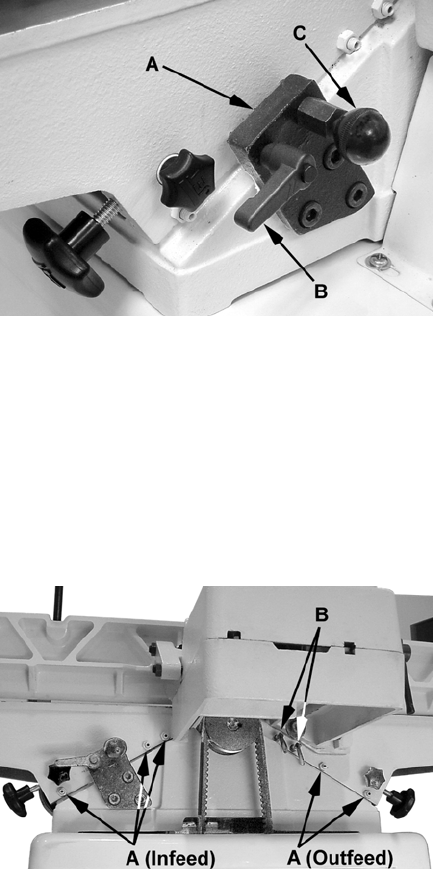 A
C
B

B
A (Infeed)
A (Outfeed)