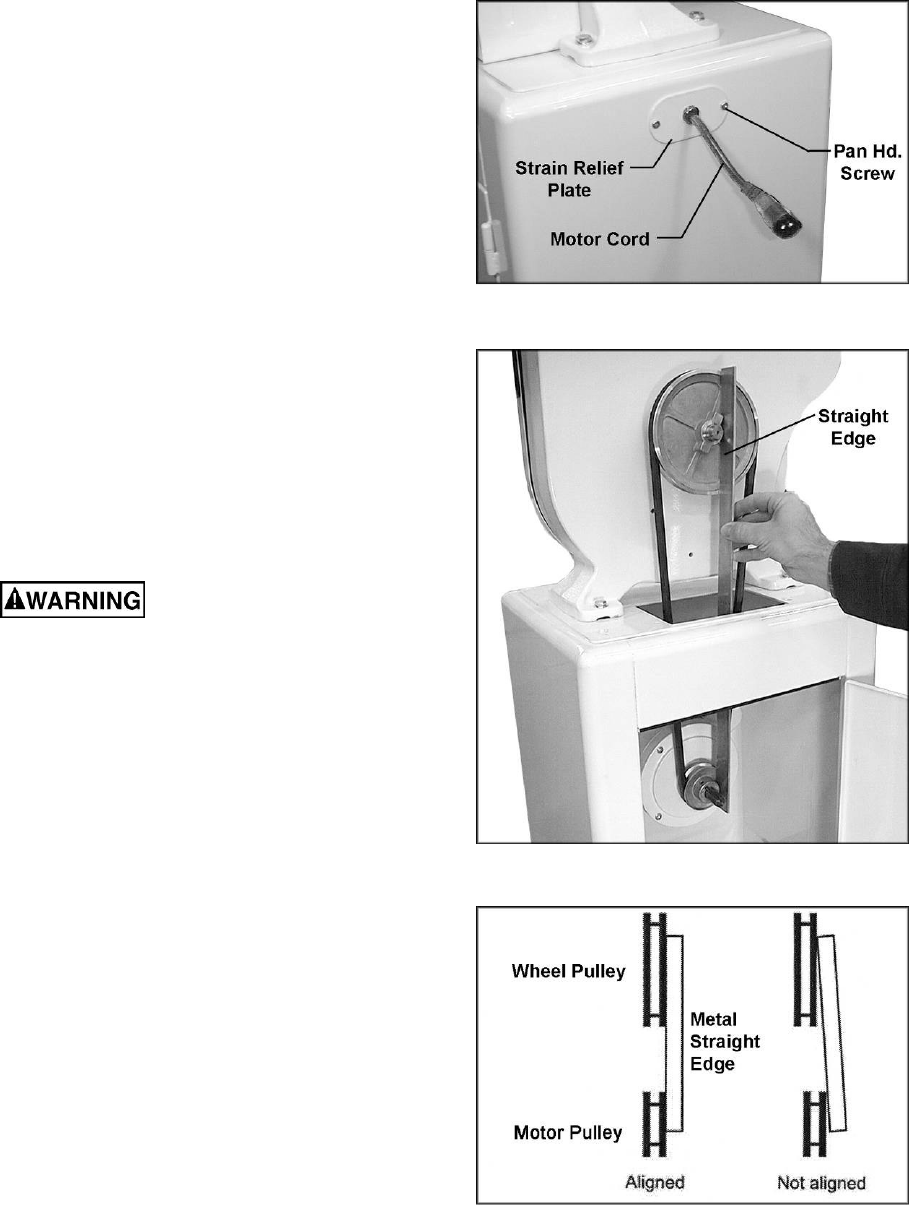 Strain Relief Plate

Pan Hd. Screw

Motor Cord

Straight Edge

WARNING

Wheel Pulley

Metal Straight Edge

Motor Pulley

Aligned

Not aligned