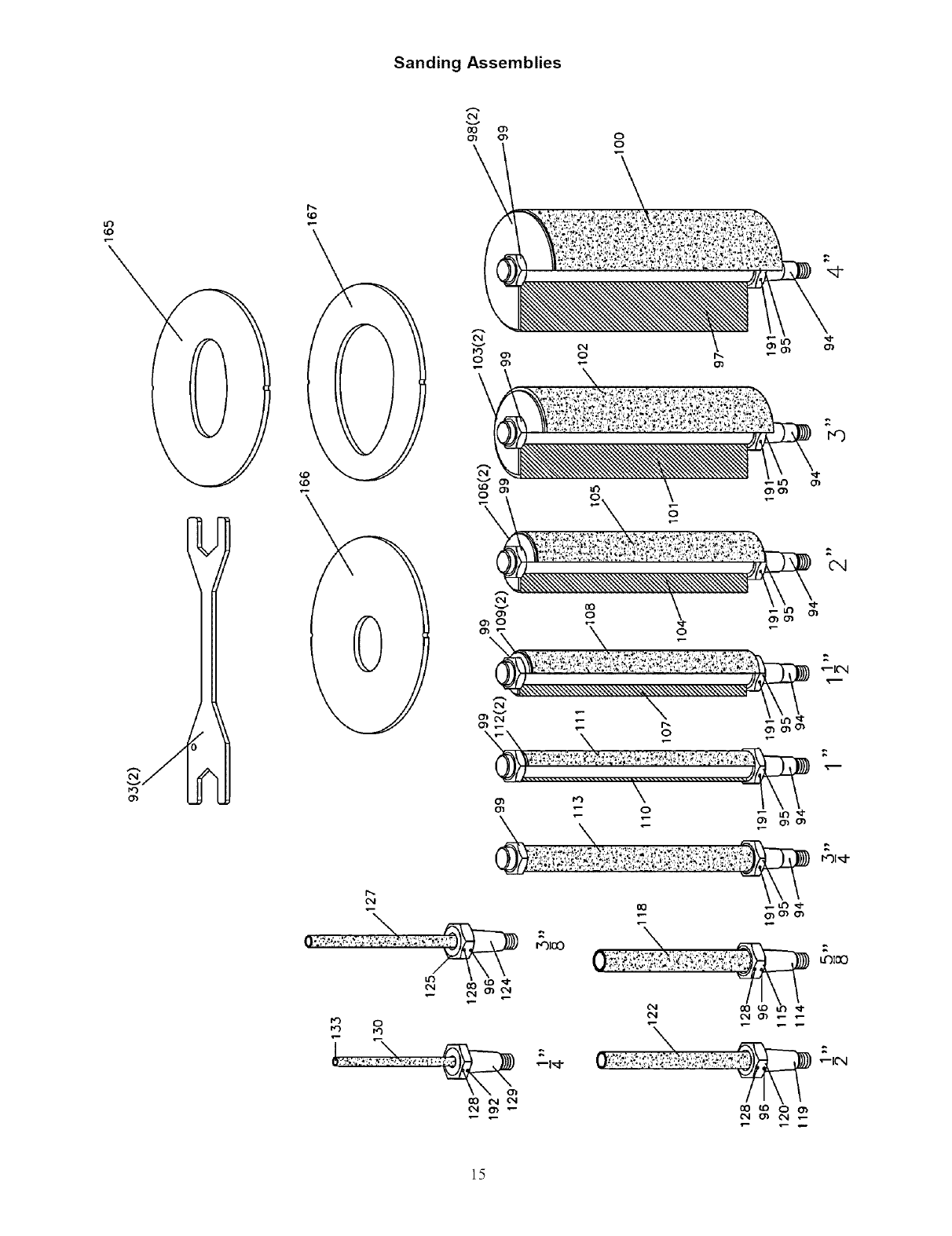 Sanding Assemblies

165

167

166

93(2)

98(2)
99
100
97
191
95
94
4"

103(2)
99
102
101
191
95
94
3"

106(2)
99
105
104
191
95
94
2"

99
109(2)
108
107
191
95
94
$1\frac{1}{2}$"

99
112(2)
111
110
191
95
94
1"

99
113
191
95
94
$\frac{3}{4}$"

127
125
128
96
124
$\frac{3}{8}$"

118
128
96
115
114
$\frac{5}{8}$"

133
130
128
192
129
$\frac{1}{4}$"

122
128
96
120
119
$\frac{1}{2}$"

15