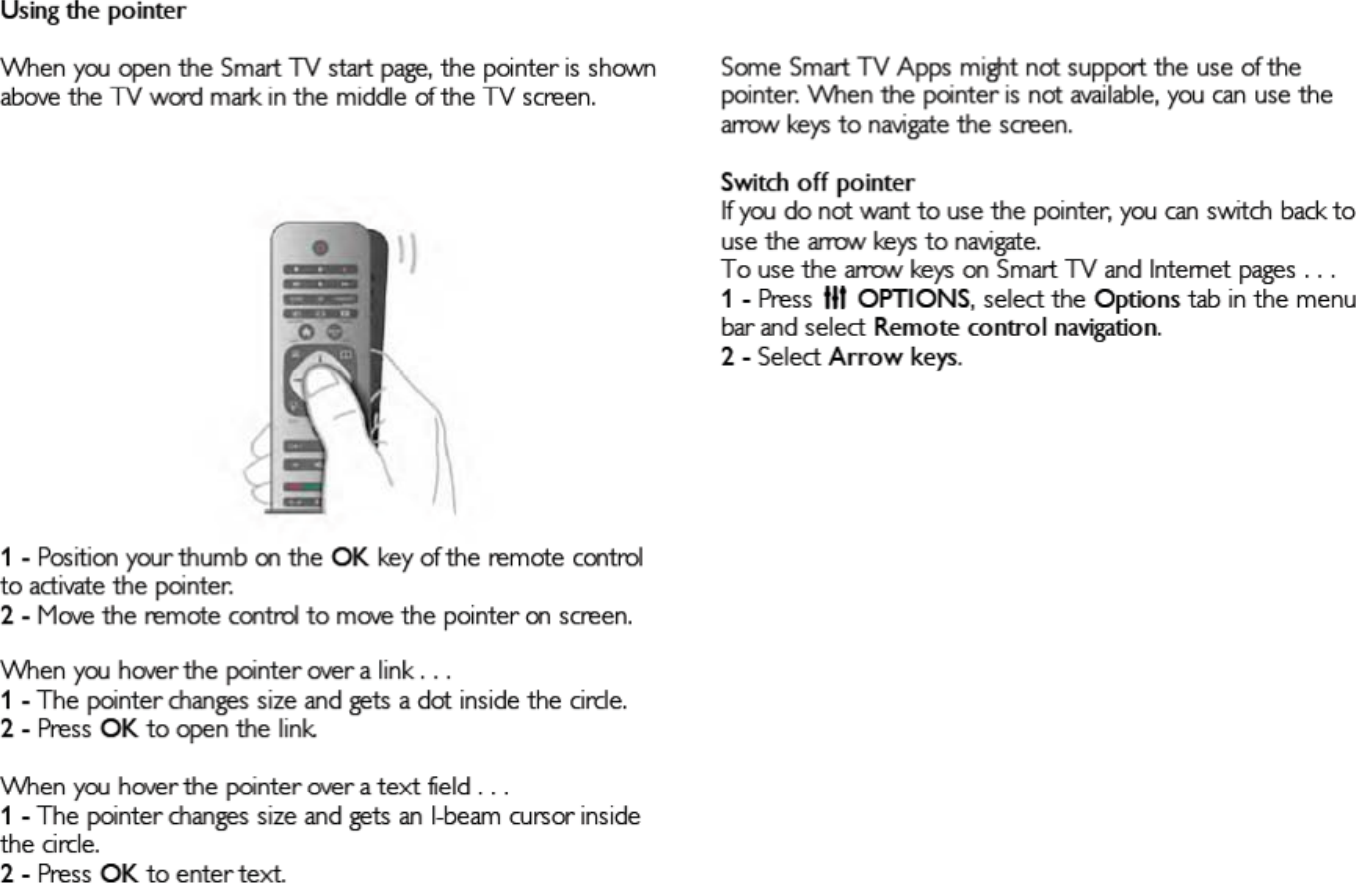 Using the pointer

When you open the Smart TV start page, the pointer is shown above the TV word mark in the middle of the TV screen.

1 - Position your thumb on the OK key of the remote control to activate the pointer.
2 - Move the remote control to move the pointer on screen.

When you hover the pointer over a link . . .
1 - The pointer changes size and gets a dot inside the circle.
2 - Press OK to open the link.

When you hover the pointer over a text field . . .
1 - The pointer changes size and gets an I-beam cursor inside the circle.
2 - Press OK to enter text.

Some Smart TV Apps might not support the use of the pointer. When the pointer is not available, you can use the arrow keys to navigate the screen.

Switch off pointer
If you do not want to use the pointer, you can switch back to use the arrow keys to navigate.
To use the arrow keys on Smart TV and Internet pages . . .
1 - Press OPTIONS, select the Options tab in the menu bar and select Remote control navigation.
2 - Select Arrow keys.