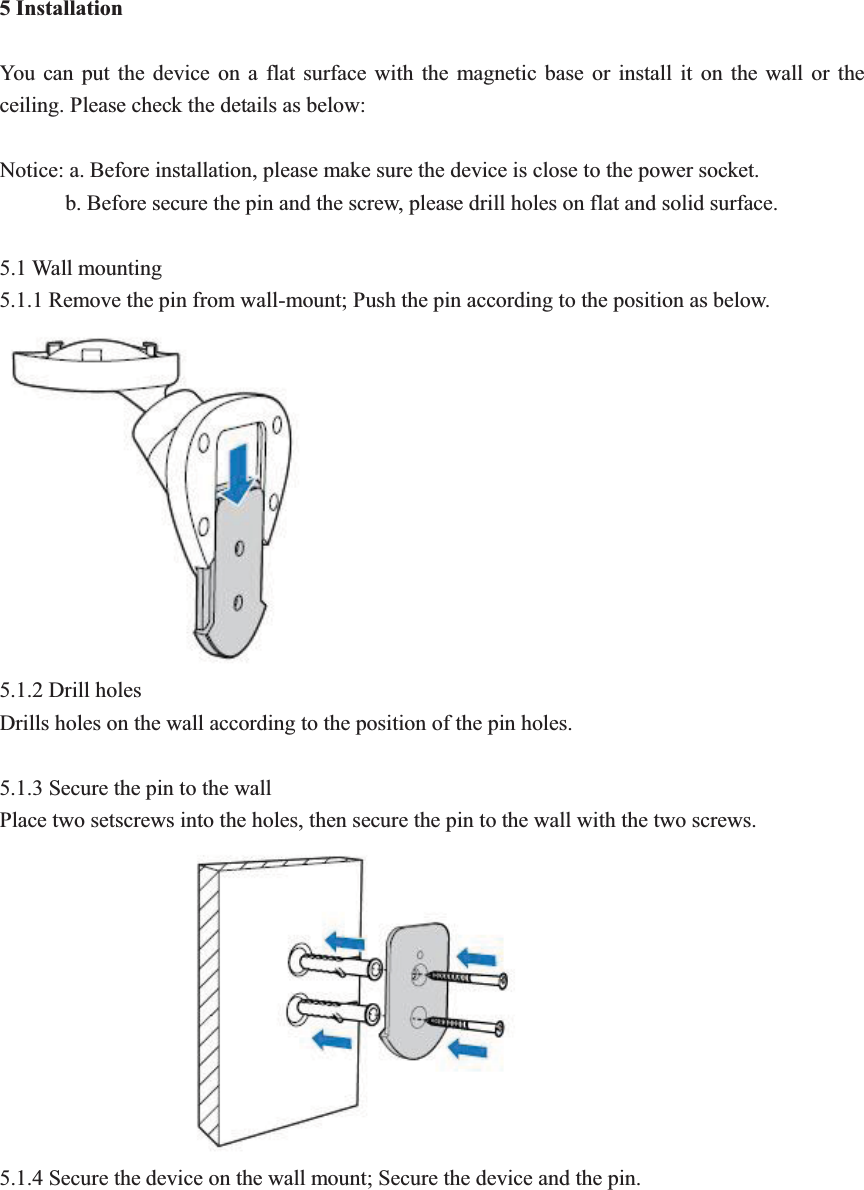 5 Installation

You can put the device on a flat surface with the magnetic base or install it on the wall or the ceiling. Please check the details as below:

Notice: a. Before installation, please make sure the device is close to the power socket.
b. Before secure the pin and the screw, please drill holes on flat and solid surface.

5.1 Wall mounting
5.1.1 Remove the pin from wall-mount; Push the pin according to the position as below.

5.1.2 Drill holes
Drills holes on the wall according to the position of the pin holes.

5.1.3 Secure the pin to the wall
Place two setscrews into the holes, then secure the pin to the wall with the two screws.

5.1.4 Secure the device on the wall mount; Secure the device and the pin.