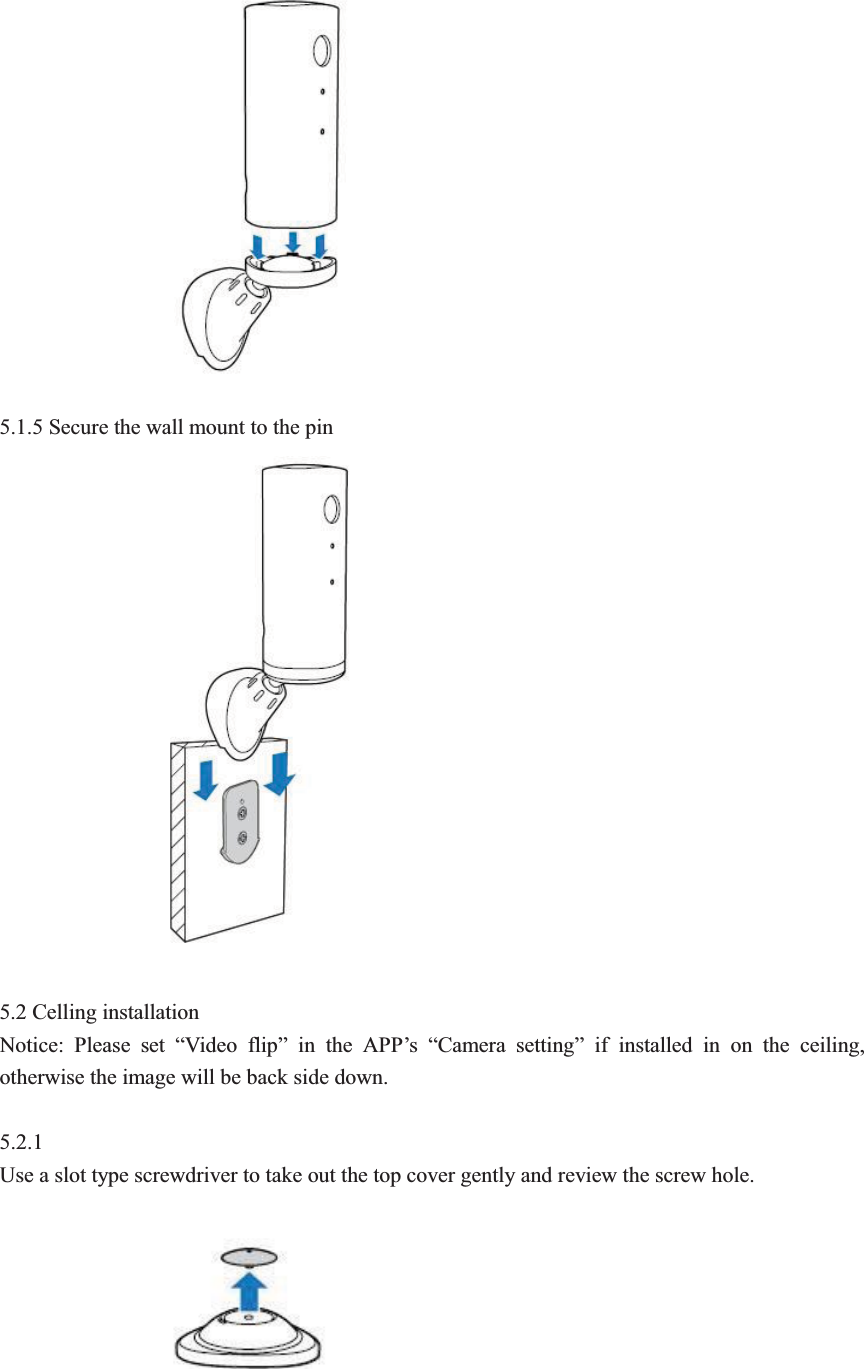 5.1.5 Secure the wall mount to the pin

5.2 Celling installation

Notice: Please set “Video flip” in the APP’s “Camera setting” if installed in on the ceiling, otherwise the image will be back side down.

5.2.1

Use a slot type screwdriver to take out the top cover gently and review the screw hole.