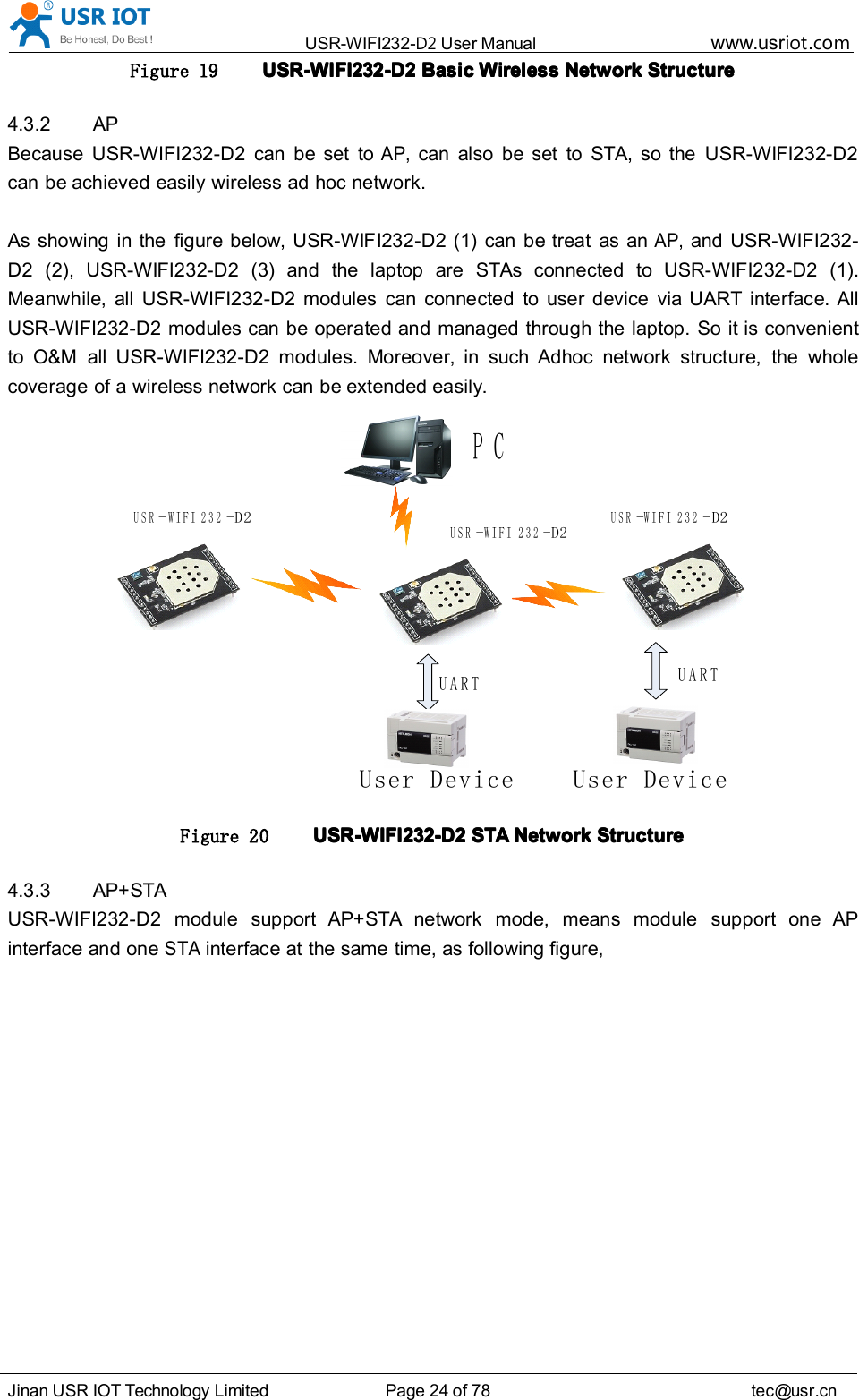 USR IOT
Be Honest, Do Best !
USR-WIFI232-D2 User Manual
www.usriot.com

Figure 19 USR-WIFI232-D2 Basic Wireless Network Structure

4.3.2 AP
Because USR-WIFI232-D2 can be set to AP, can also be set to STA, so the USR-WIFI232-D2 can be achieved easily wireless ad hoc network.

As showing in the figure below, USR-WIFI232-D2 (1) can be treat as an AP, and USR-WIFI232-D2 (2), USR-WIFI232-D2 (3) and the laptop are STAs connected to USR-WIFI232-D2 (1). Meanwhile, all USR-WIFI232-D2 modules can connected to user device via UART interface. All USR-WIFI232-D2 modules can be operated and managed through the laptop. So it is convenient to O&M all USR-WIFI232-D2 modules. Moreover, in such Adhoc network structure, the whole coverage of a wireless network can be extended easily.

PC
USR-WIFI232-D2
USR-WIFI232-D2
USR-WIFI232-D2
UART
UART
User Device
User Device

Figure 20 USR-WIFI232-D2 STA Network Structure

4.3.3 AP+STA
USR-WIFI232-D2 module support AP+STA network mode, means module support one AP interface and one STA interface at the same time, as following figure,

Jinan USR IOT Technology Limited
Page 24 of 78
tec@usr.cn