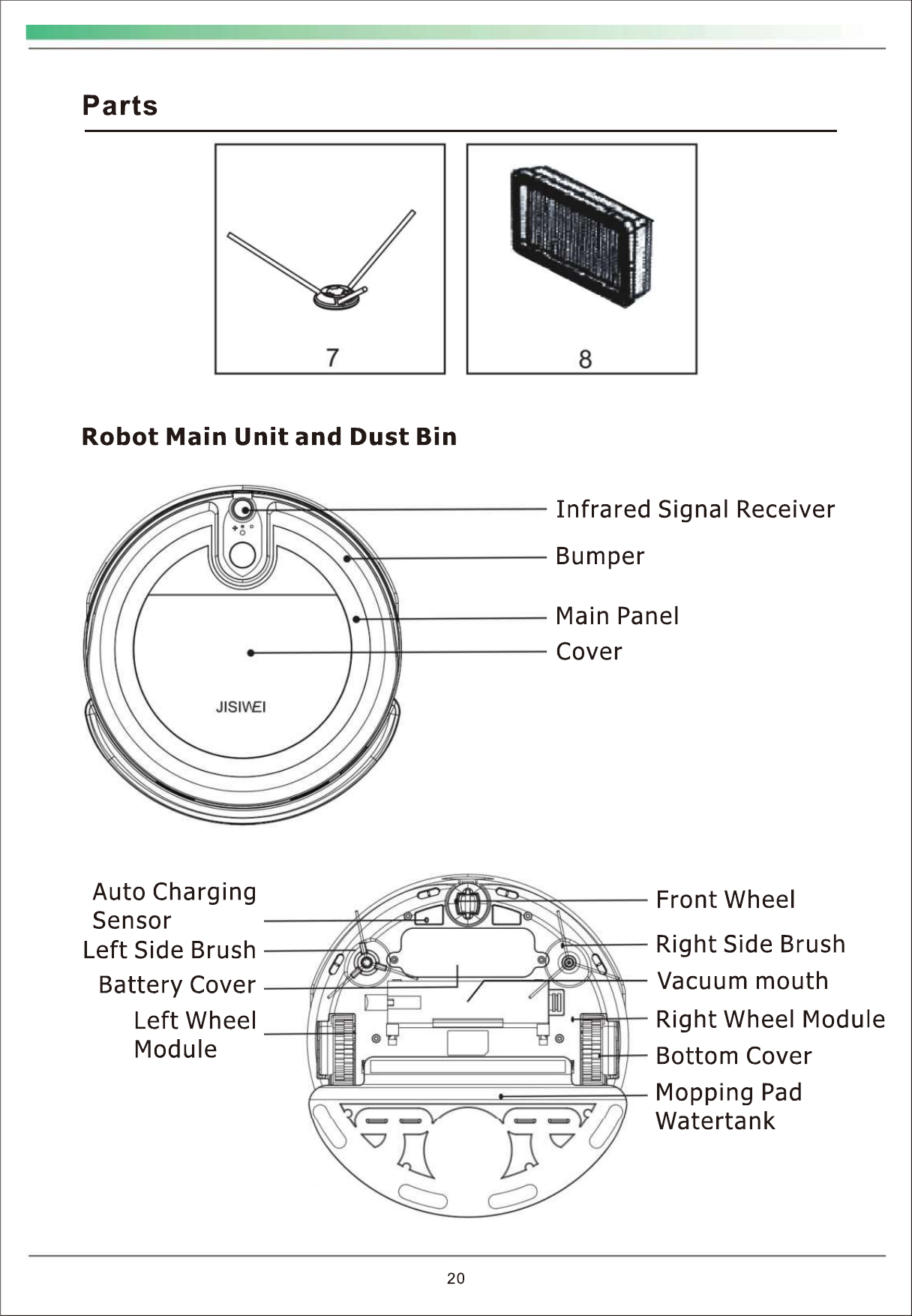 Parts

7

8

Robot Main Unit and Dust Bin

Infrared Signal Receiver

Bumper

Main Panel

Cover

JISIWEI

Auto Charging Sensor

Left Side Brush

Battery Cover

Left Wheel Module

Front Wheel

Right Side Brush

Vacuum mouth

Right Wheel Module

Bottom Cover

Mopping Pad Watertank

20