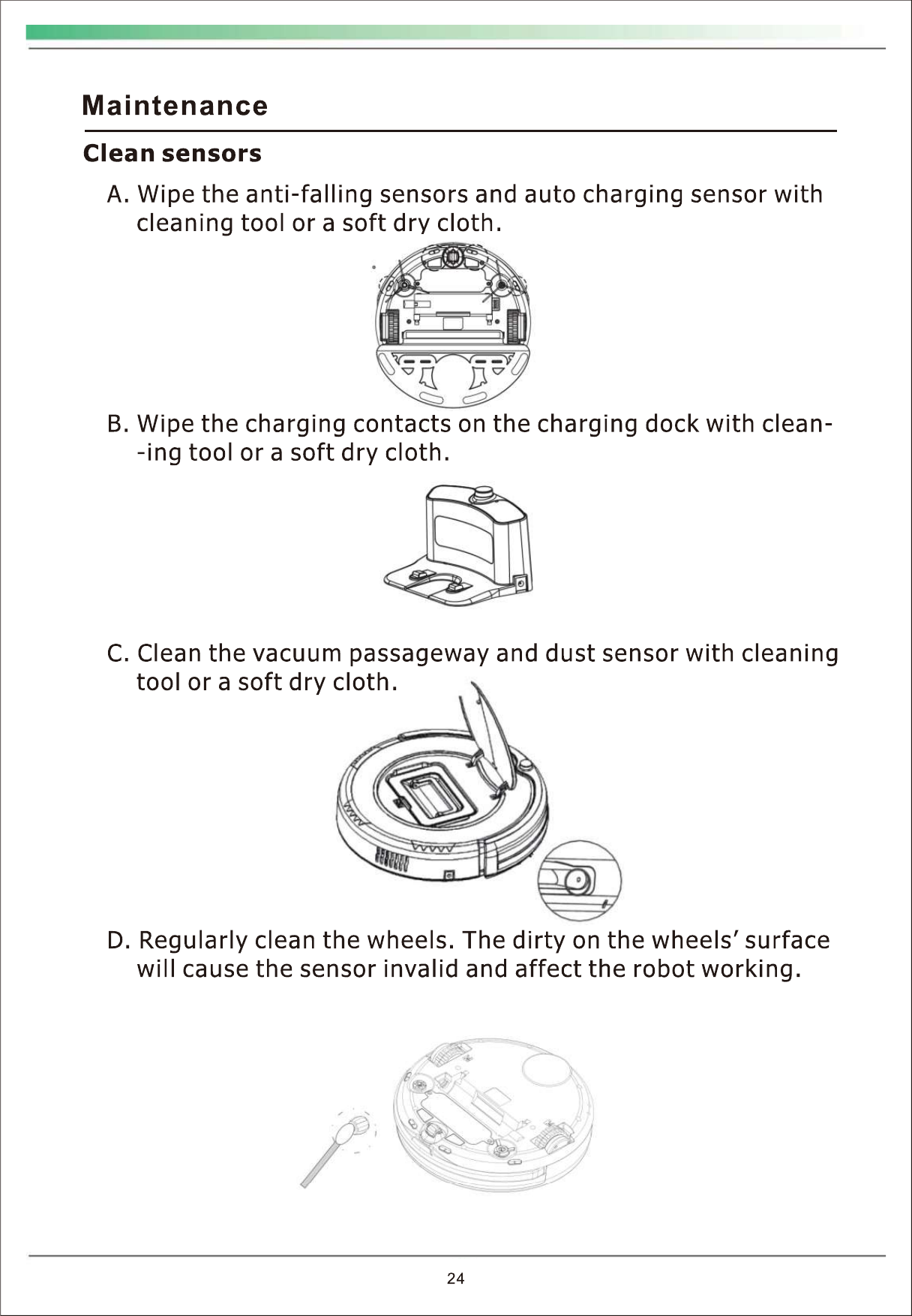 Maintenance

Clean sensors

A. Wipe the anti-falling sensors and auto charging sensor with cleaning tool or a soft dry cloth.

B. Wipe the charging contacts on the charging dock with clean--ing tool or a soft dry cloth.

C. Clean the vacuum passageway and dust sensor with cleaning tool or a soft dry cloth.

D. Regularly clean the wheels. The dirty on the wheels' surface will cause the sensor invalid and affect the robot working.

24