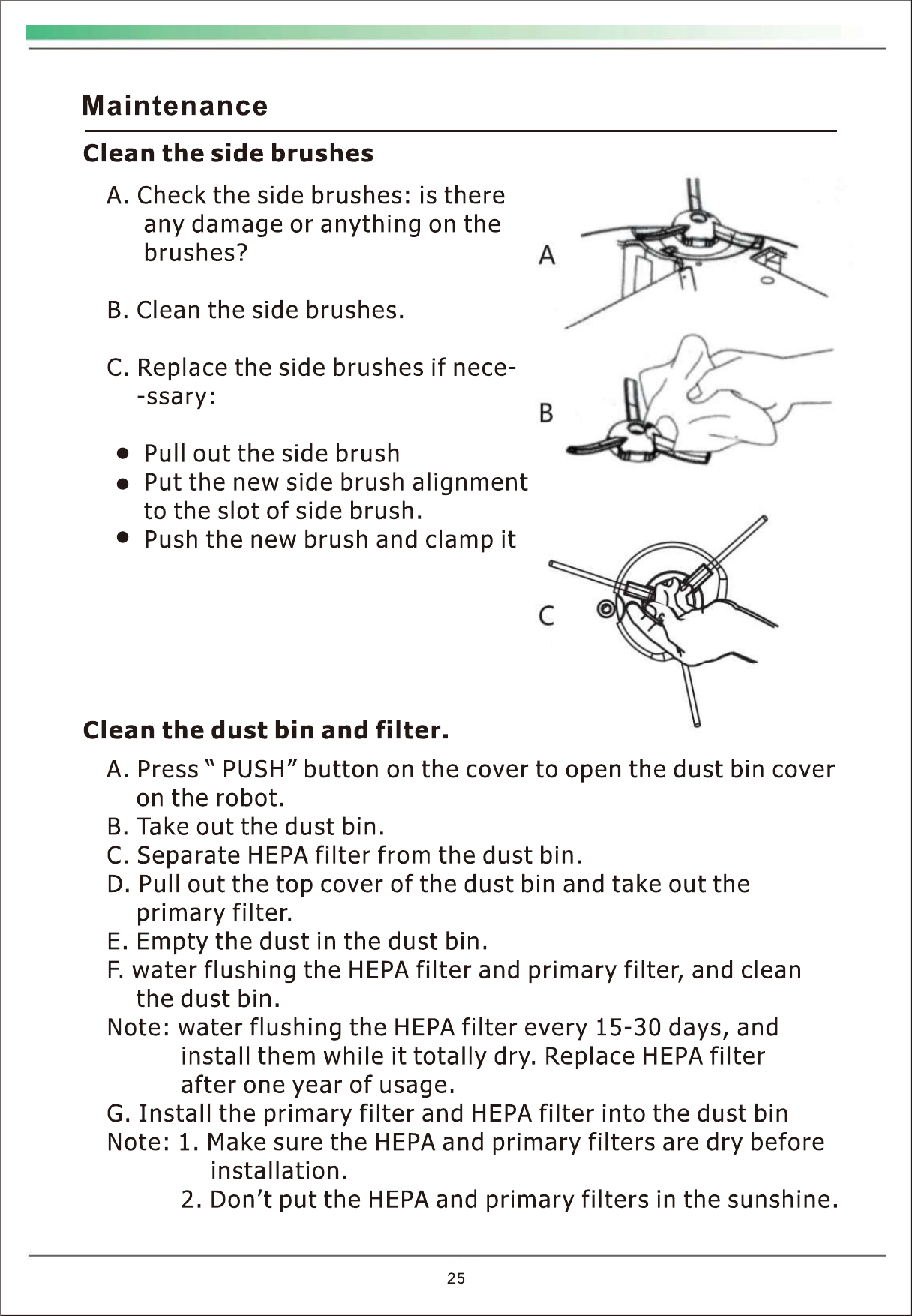 Maintenance

Clean the side brushes

A. Check the side brushes: is there any damage or anything on the brushes?

B. Clean the side brushes.

C. Replace the side brushes if nece--ssary:

● Pull out the side brush
● Put the new side brush alignment to the slot of side brush.
● Push the new brush and clamp it

A

B

C

Clean the dust bin and filter.

A. Press " PUSH" button on the cover to open the dust bin cover on the robot.
B. Take out the dust bin.
C. Separate HEPA filter from the dust bin.
D. Pull out the top cover of the dust bin and take out the primary filter.
E. Empty the dust in the dust bin.
F. water flushing the HEPA filter and primary filter, and clean the dust bin.
Note: water flushing the HEPA filter every 15-30 days, and install them while it totally dry. Replace HEPA filter after one year of usage.
G. Install the primary filter and HEPA filter into the dust bin
Note: 1. Make sure the HEPA and primary filters are dry before installation.
2. Don't put the HEPA and primary filters in the sunshine.

25