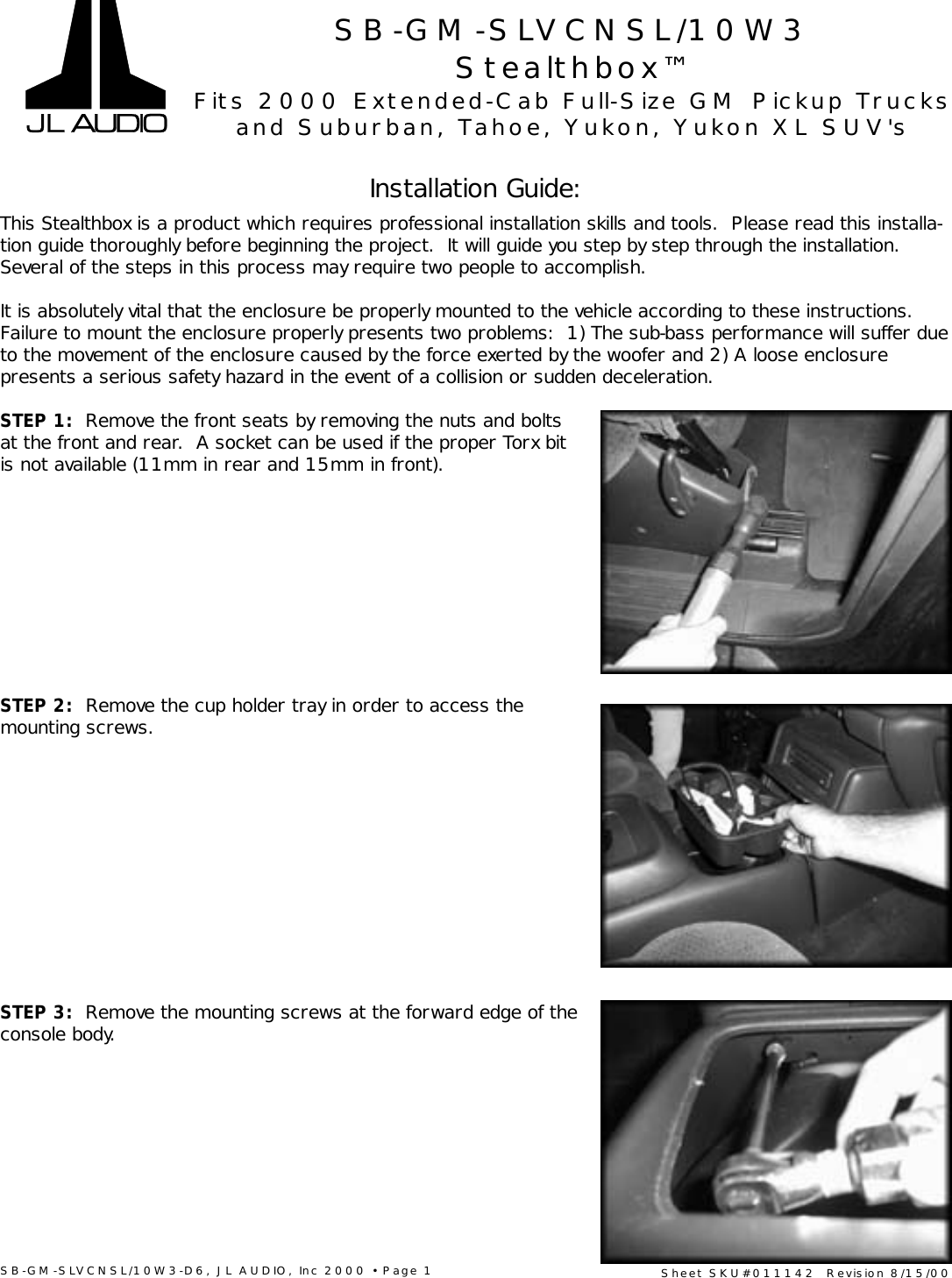 JL AUDIO

SB-GM-SLVCNSL/10W3
Stealthbox™
Fits 2000 Extended-Cab Full-Size GM Pickup Trucks and Suburban, Tahoe, Yukon, Yukon XL SUV's

Installation Guide:

This Stealthbox is a product which requires professional installation skills and tools. Please read this installation guide thoroughly before beginning the project. It will guide you step by step through the installation. Several of the steps in this process may require two people to accomplish.

It is absolutely vital that the enclosure be properly mounted to the vehicle according to these instructions. Failure to mount the enclosure properly presents two problems: 1) The sub-bass performance will suffer due to the movement of the enclosure caused by the force exerted by the woofer and 2) A loose enclosure presents a serious safety hazard in the event of a collision or sudden deceleration.

STEP 1: Remove the front seats by removing the nuts and bolts at the front and rear. A socket can be used if the proper Torx bit is not available (11mm in rear and 15mm in front).

STEP 2: Remove the cup holder tray in order to access the mounting screws.

STEP 3: Remove the mounting screws at the forward edge of the console body.

SB-GM-SLVCNSL/10W3-D6, JL AUDIO, Inc 2000 • Page 1

Sheet SKU#011142 Revision 8/15/00