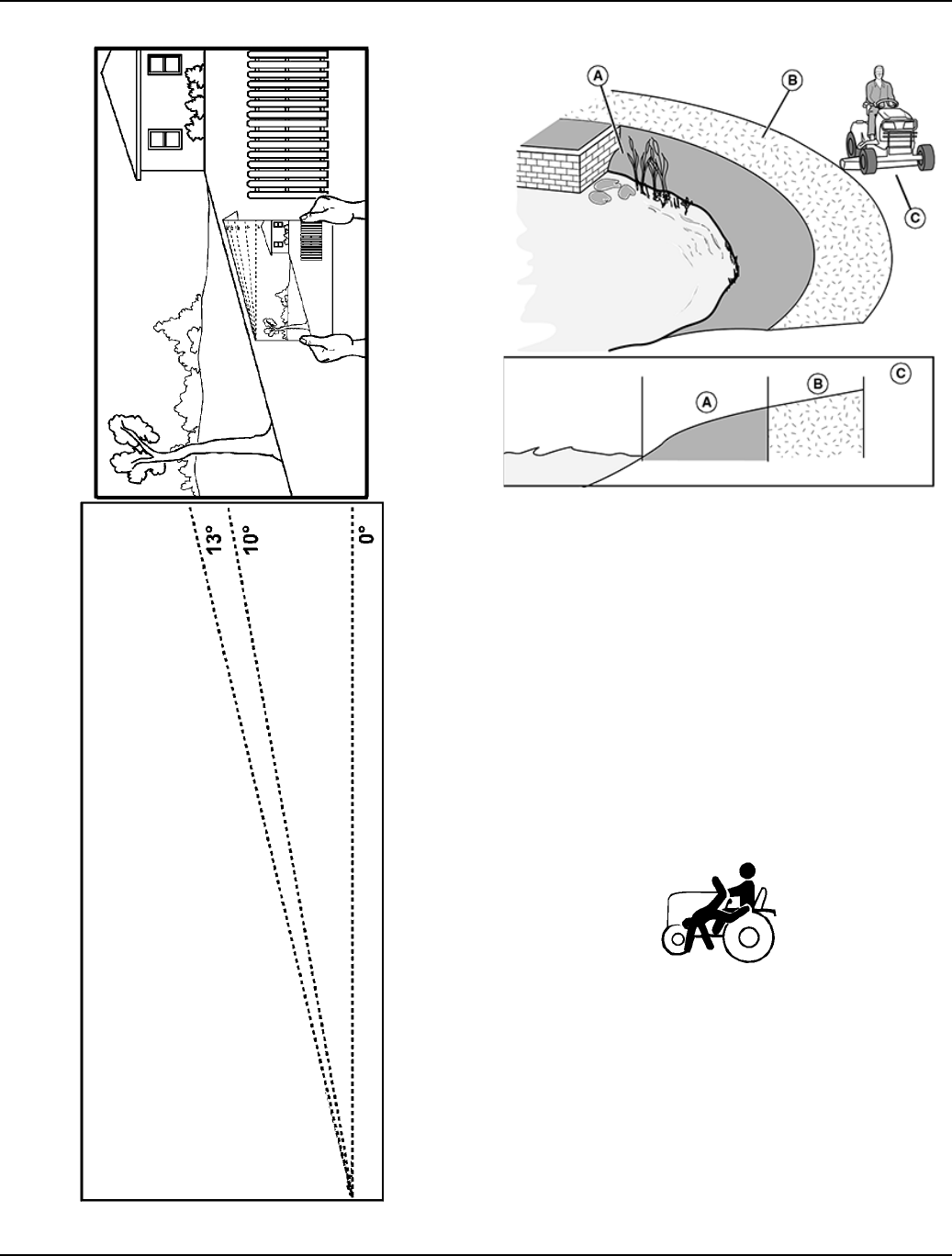 13°
10°
0°

A
B
C

A
B
C