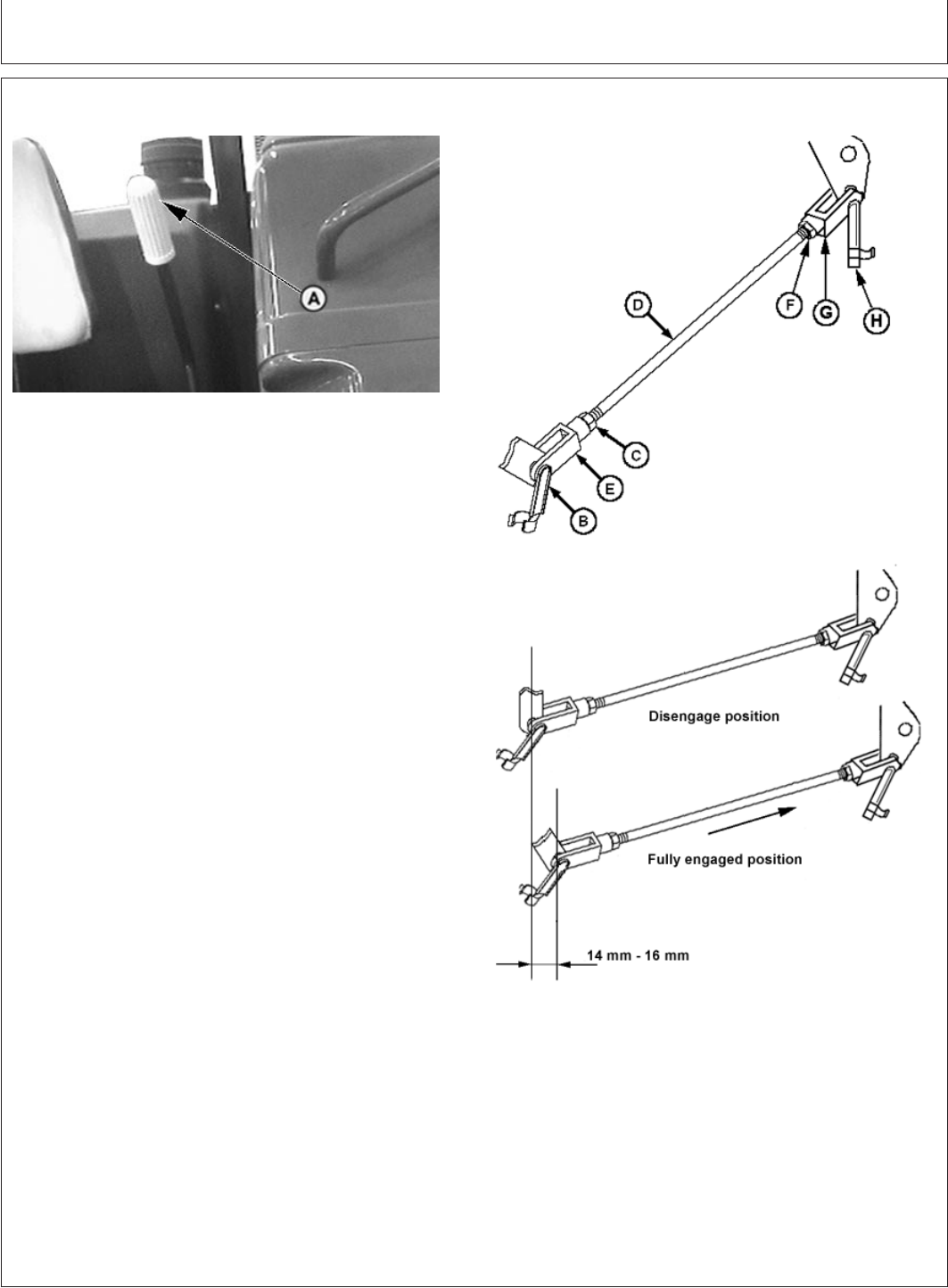 A

D

F

G

H

C

E

B

Disengage position

Fully engaged position

14 mm - 16 mm