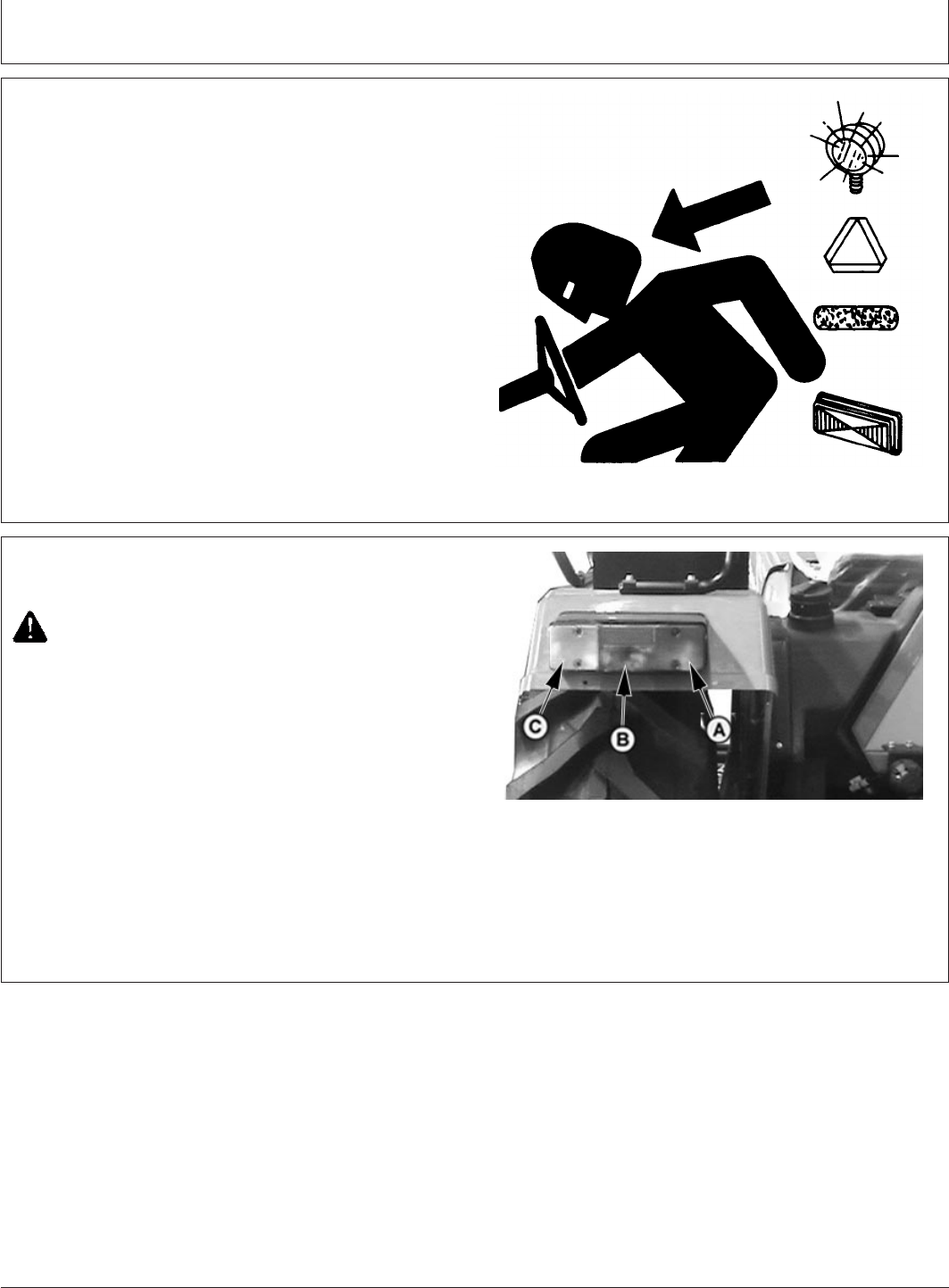 C

B

A