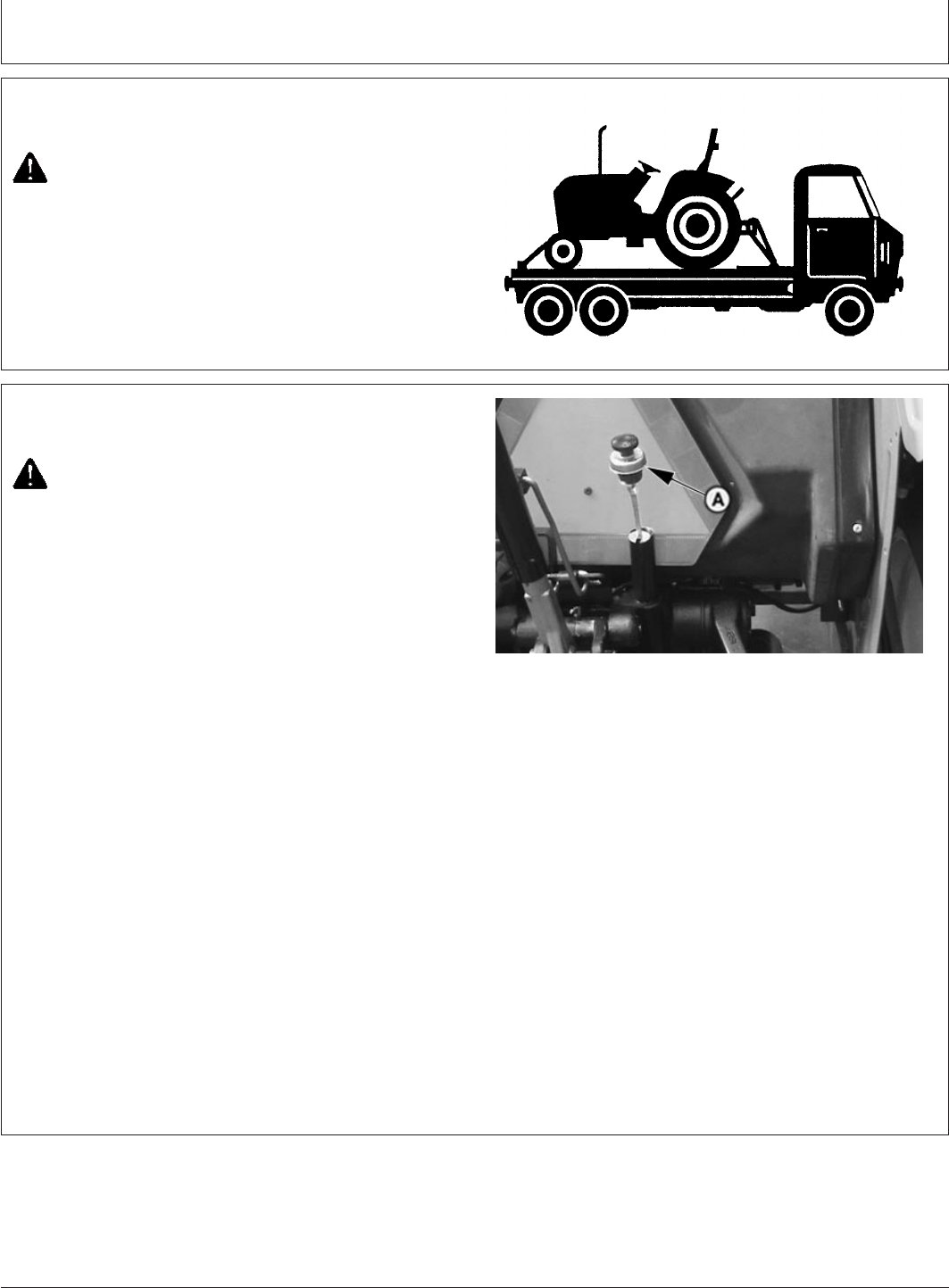 A