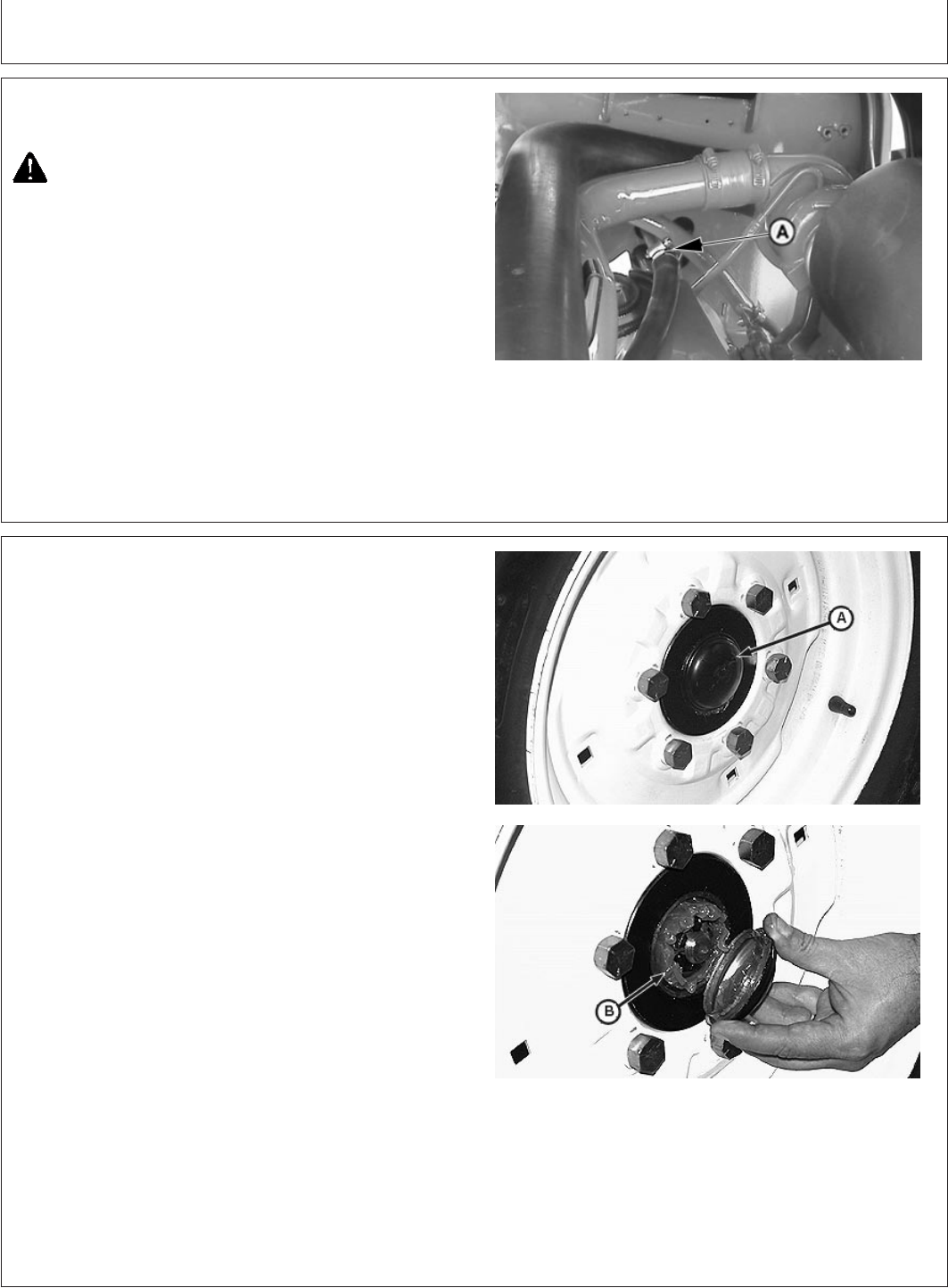 A

A

B