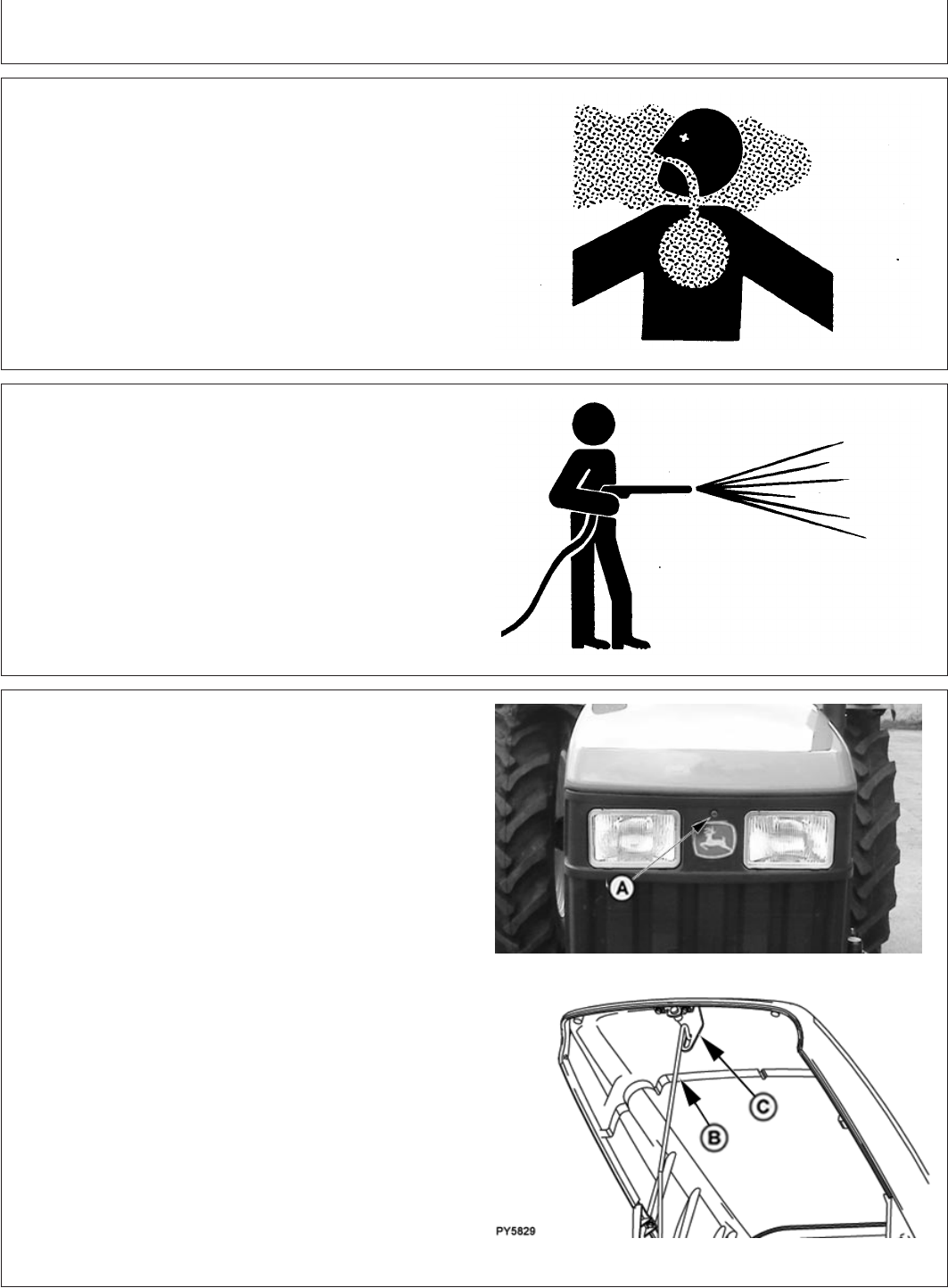 A

C

B

PY5829