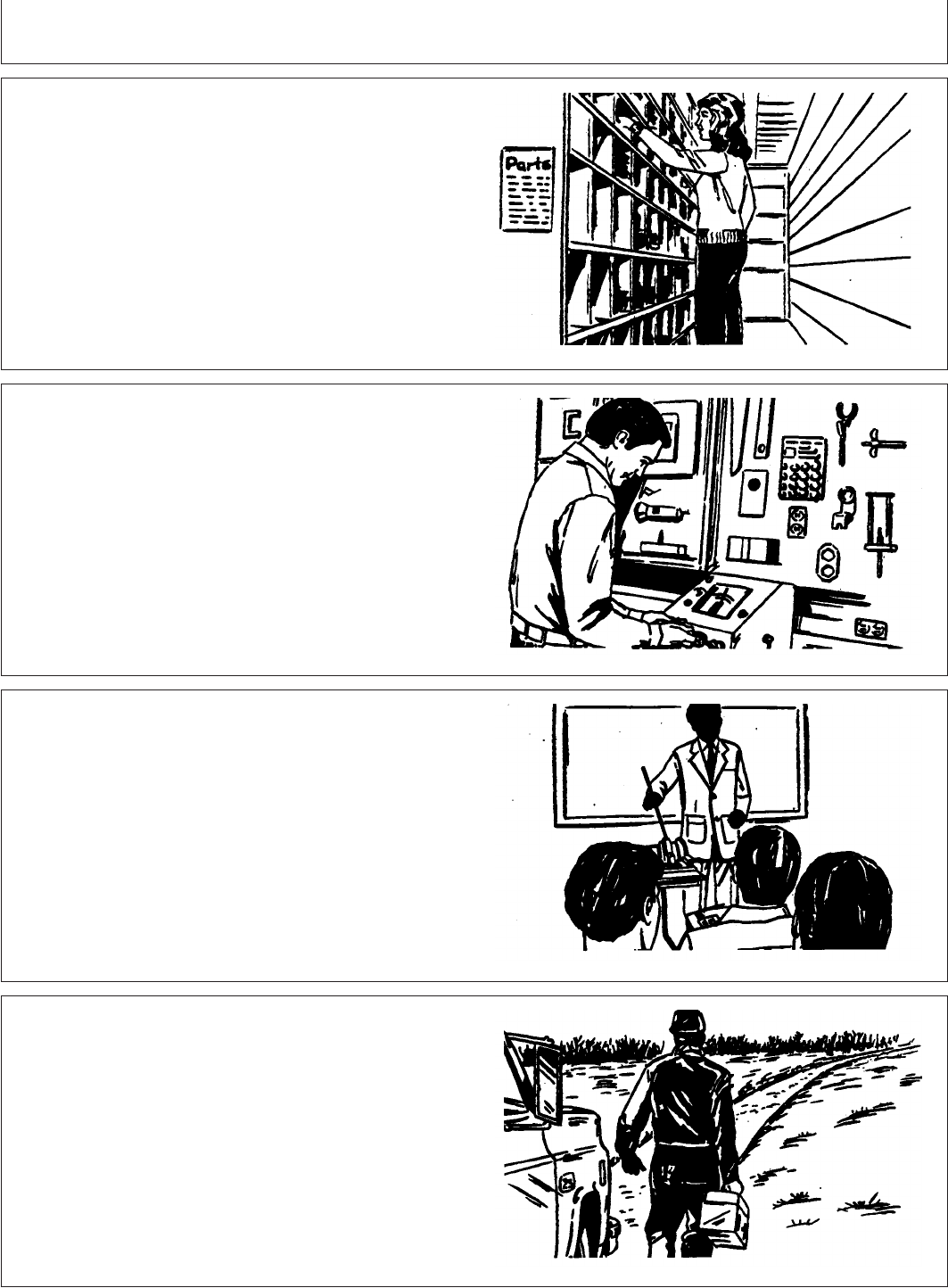 Parts