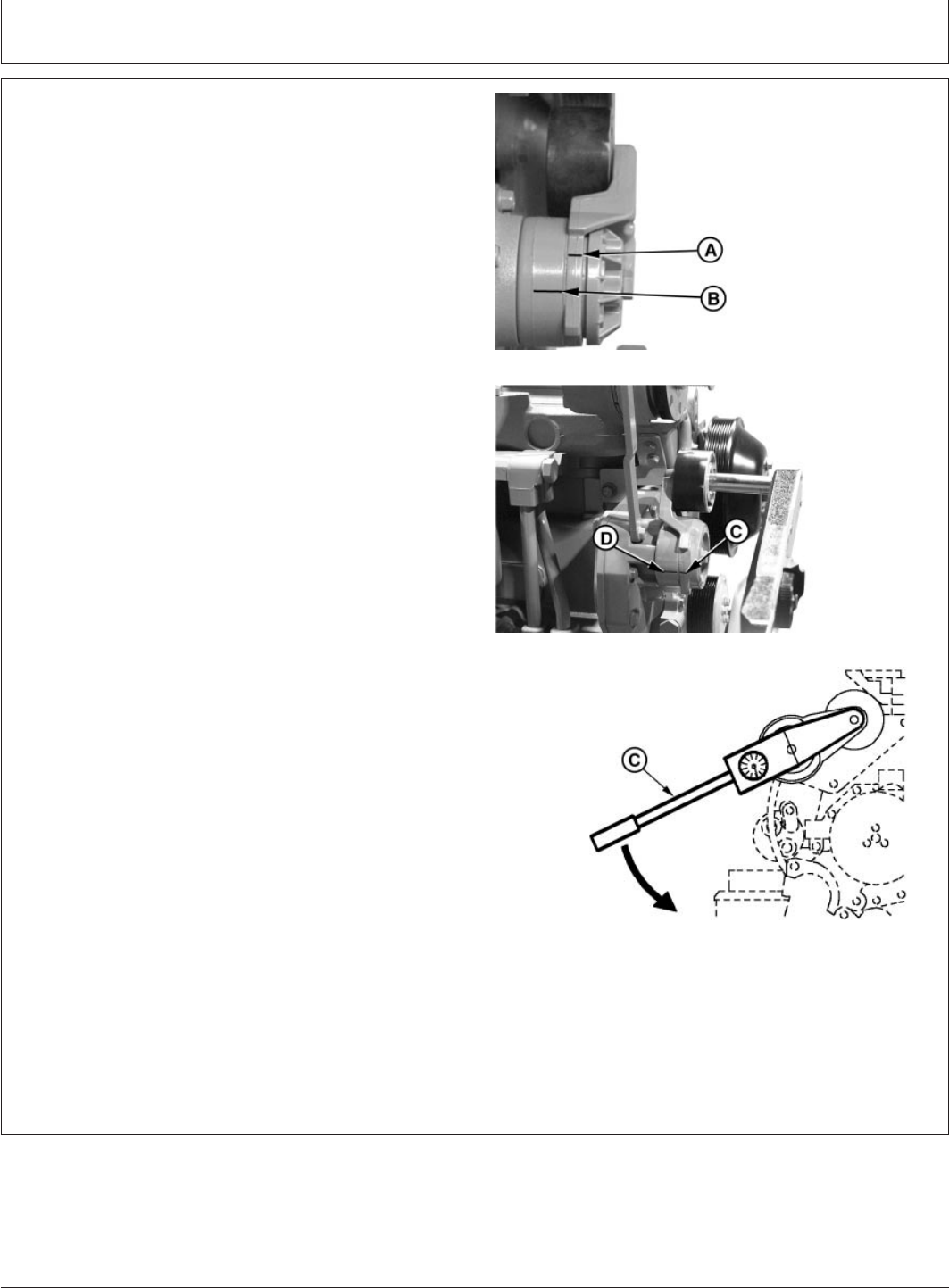 A

B

D

C

C