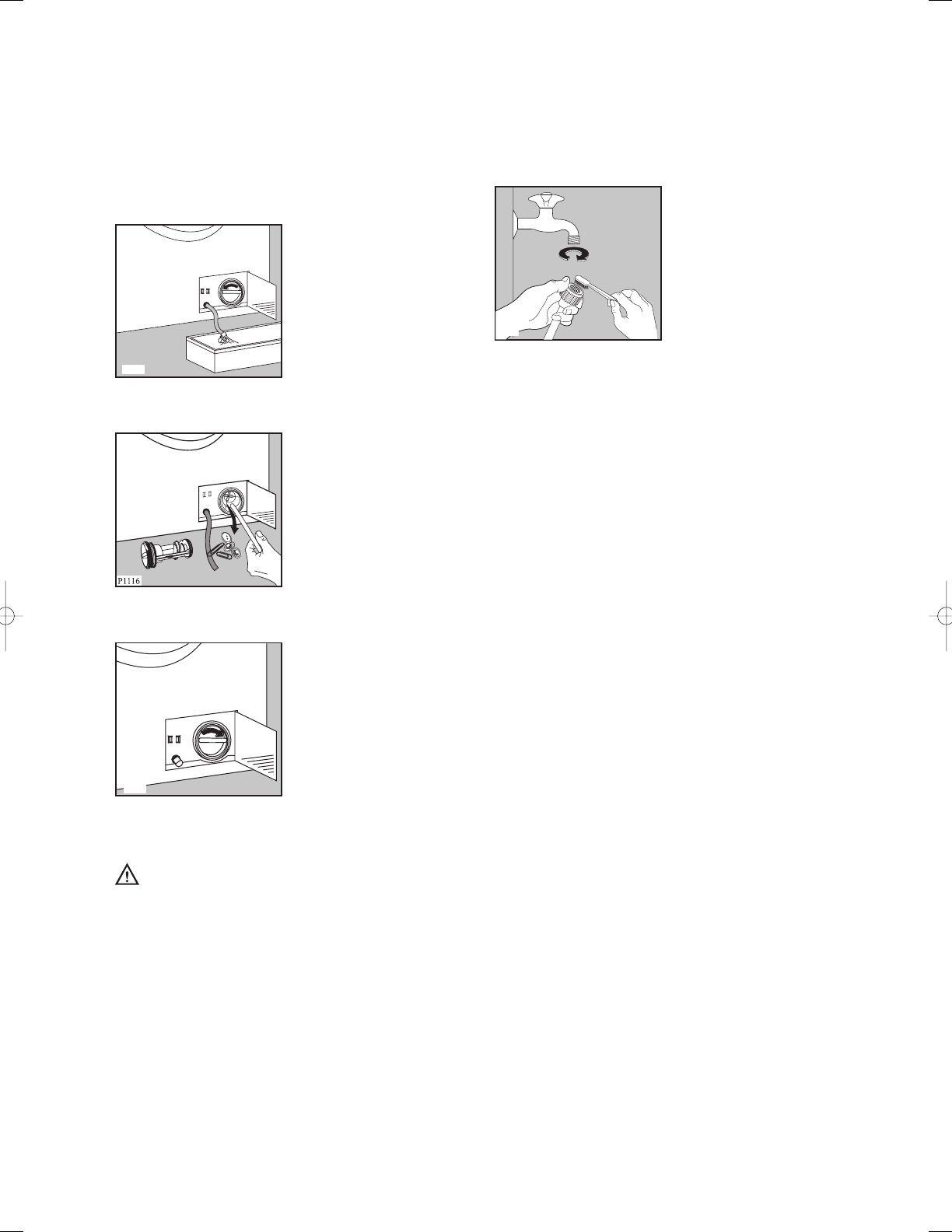 P1116