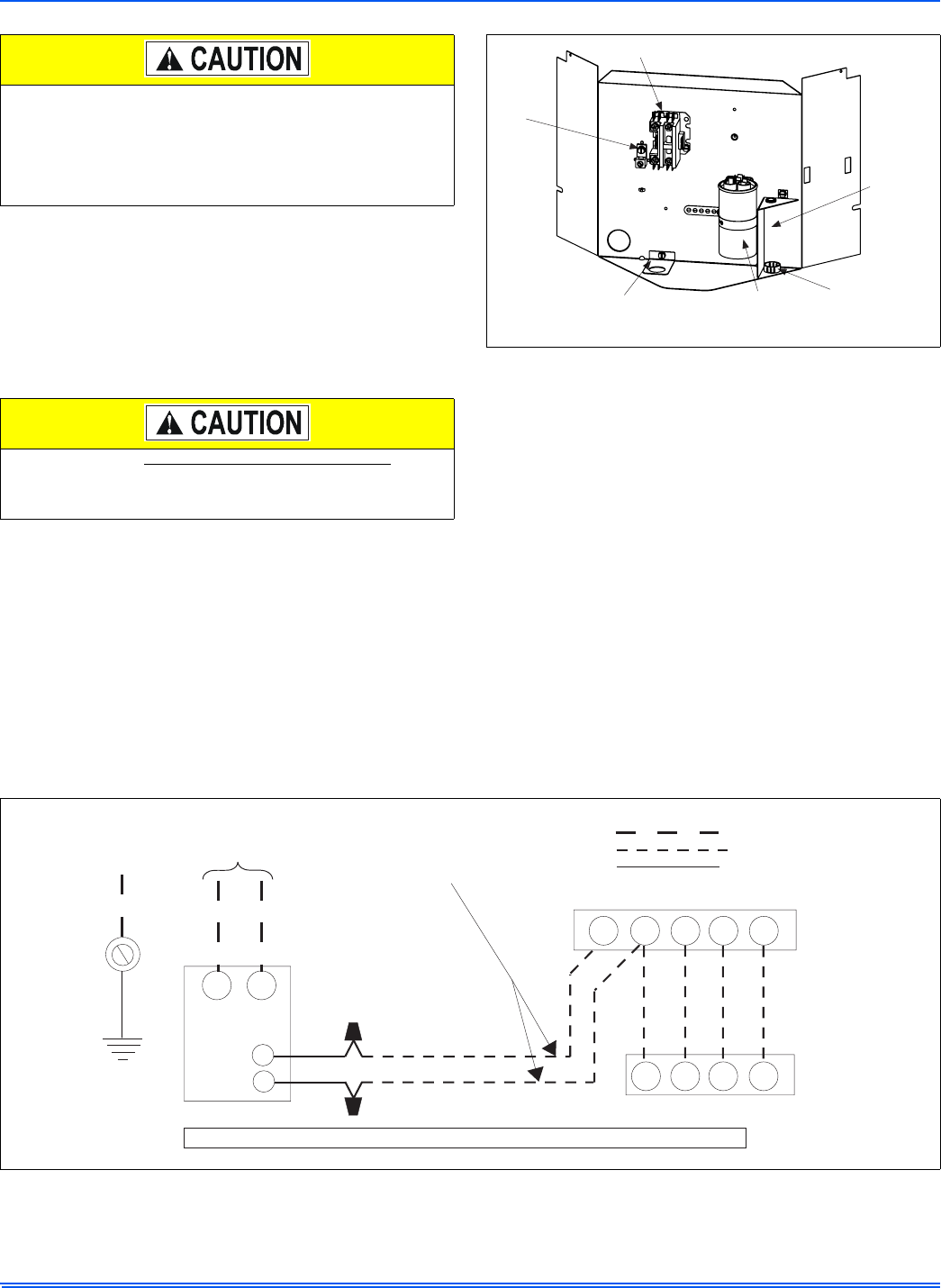 CAUTION

CAUTION