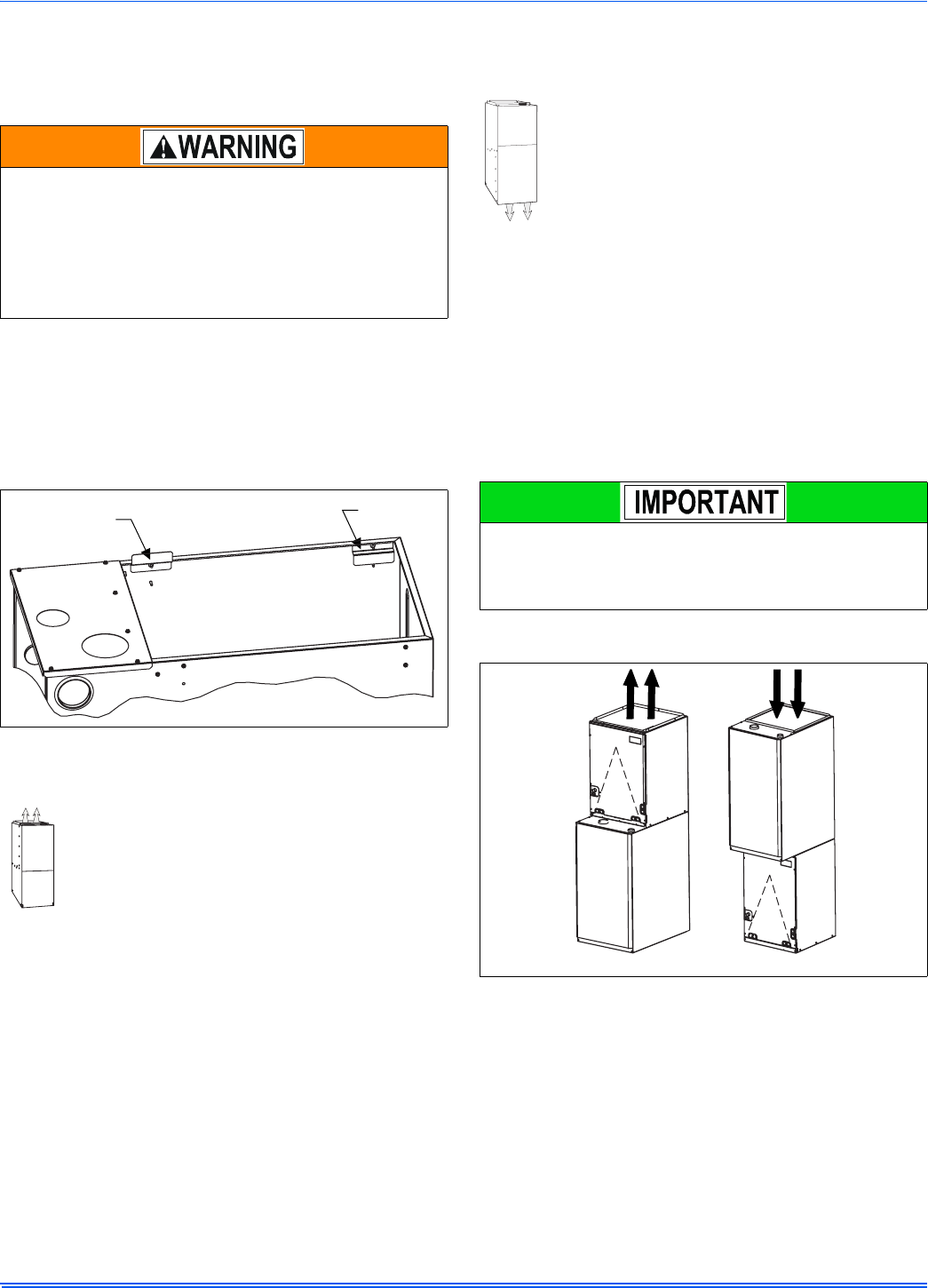 WARNING

IMPORTANT