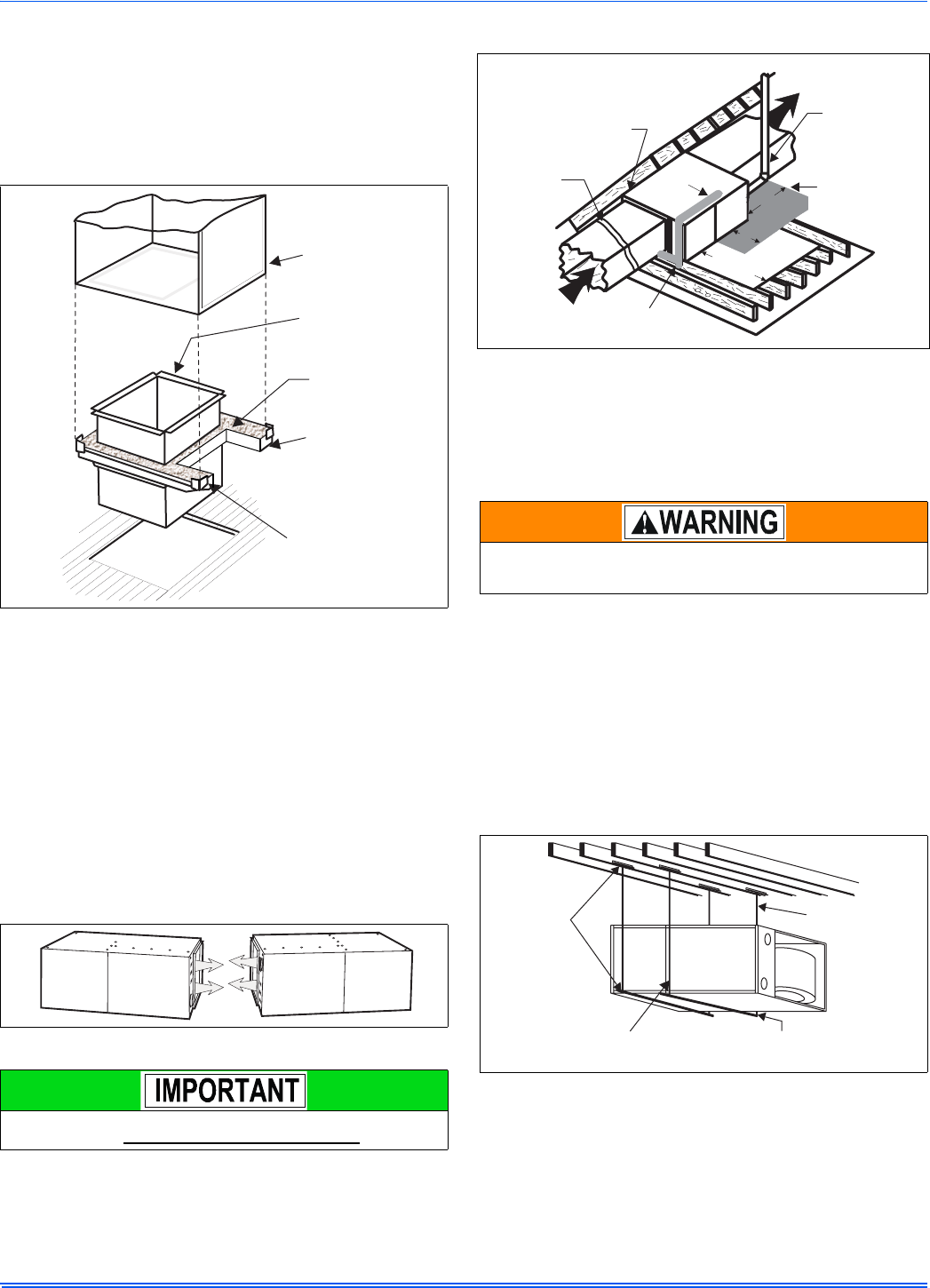 WARNING

IMPORTANT