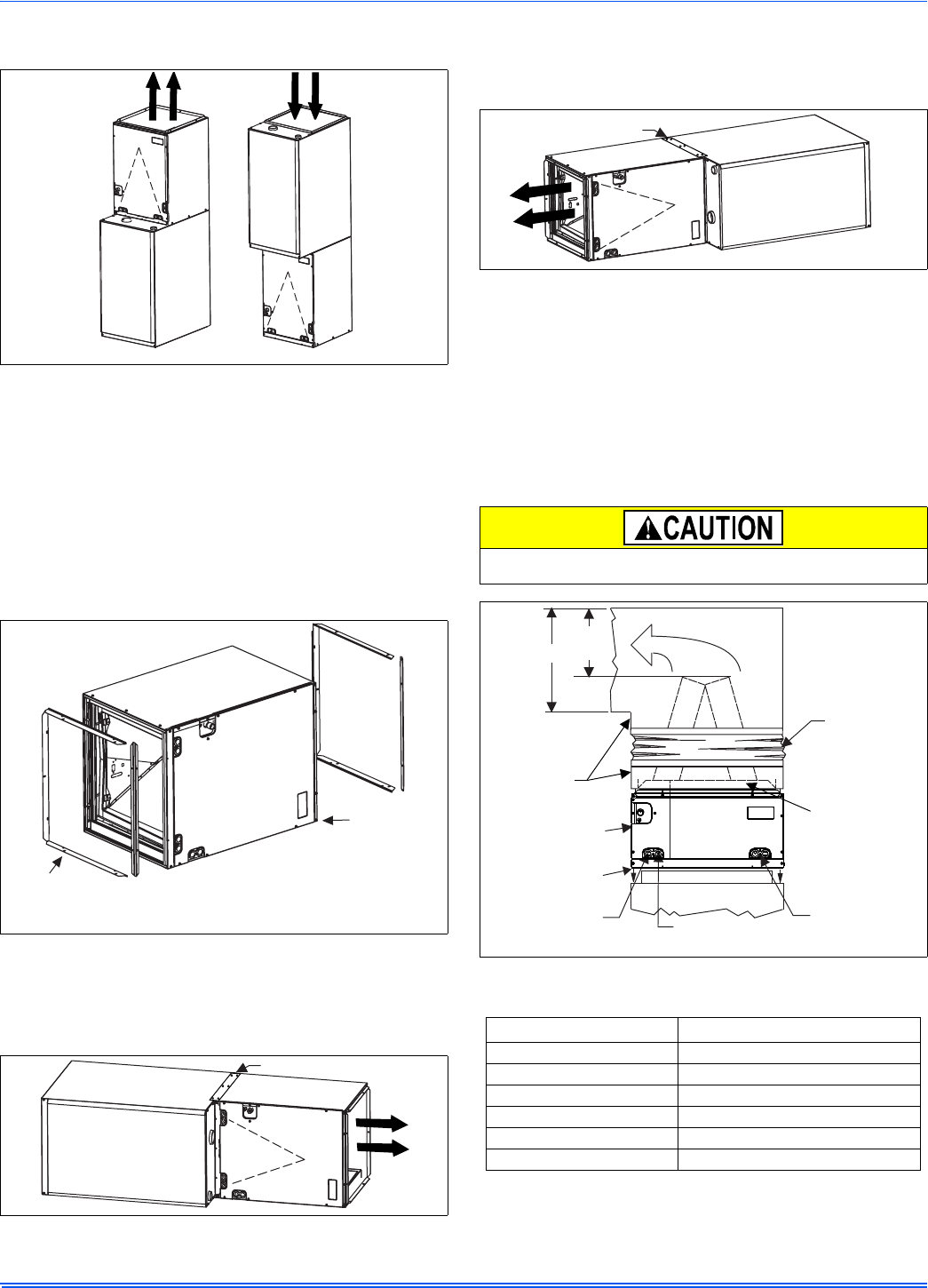 CAUTION