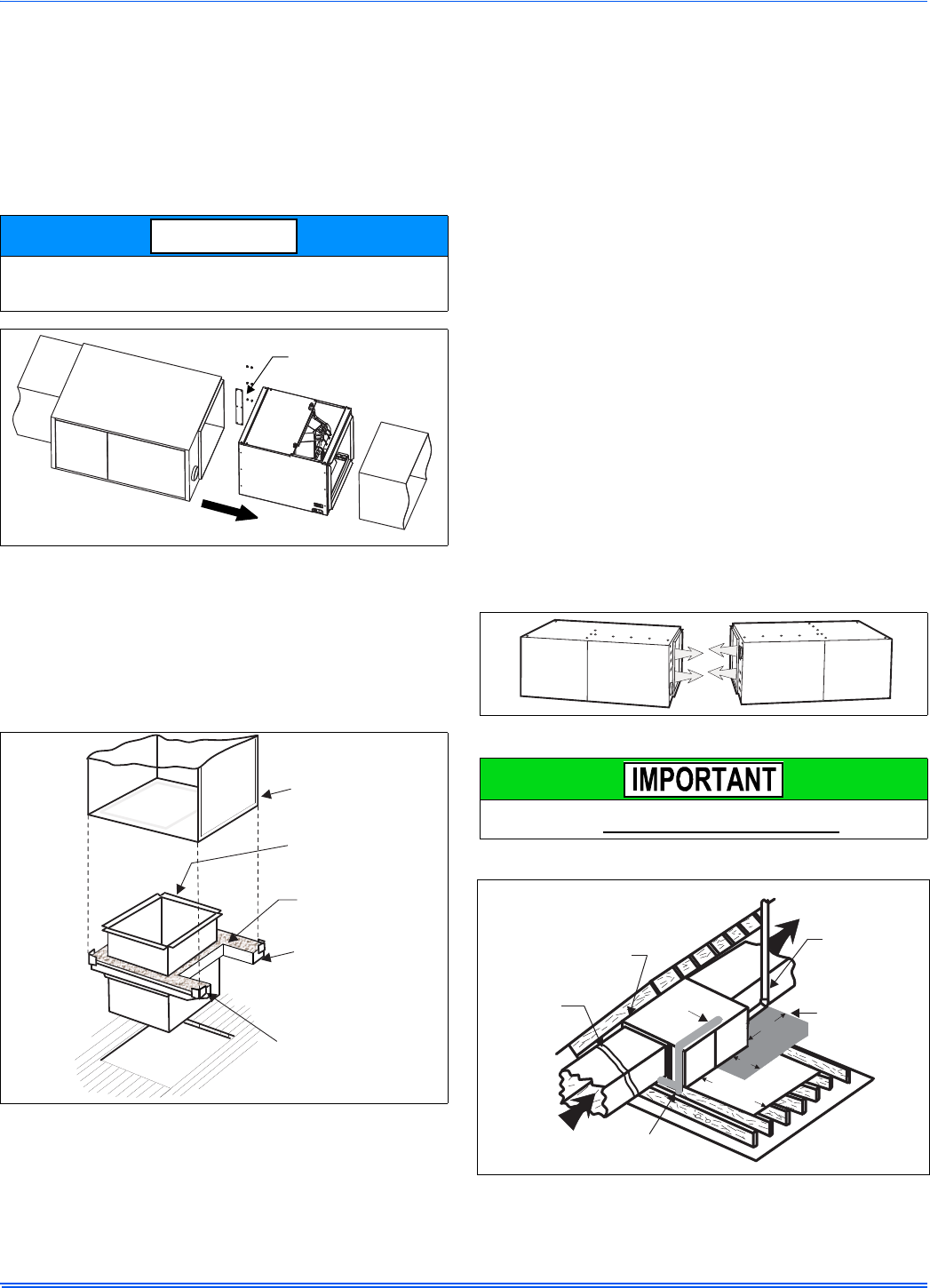 IMPORTANT